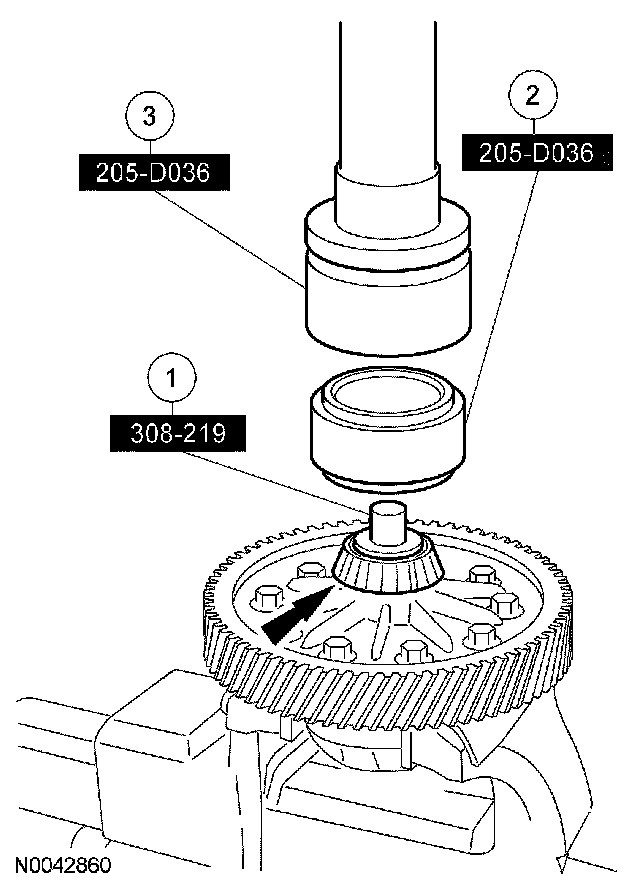 3
205-D036
2
205-D036
1
308-219
N0042860