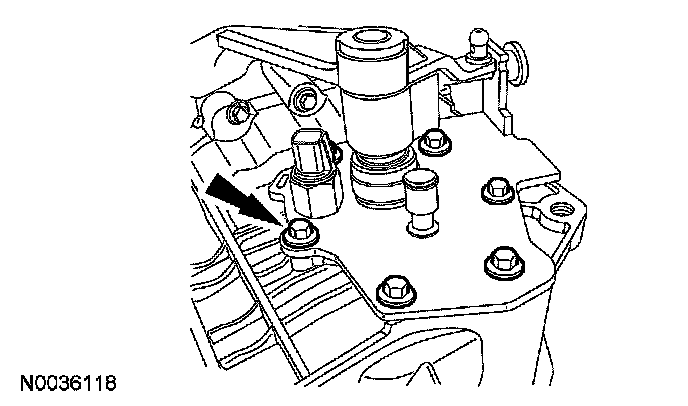 N0036118