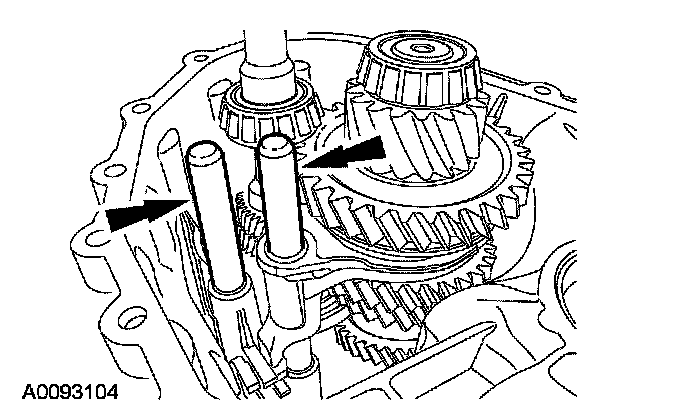 A0093104