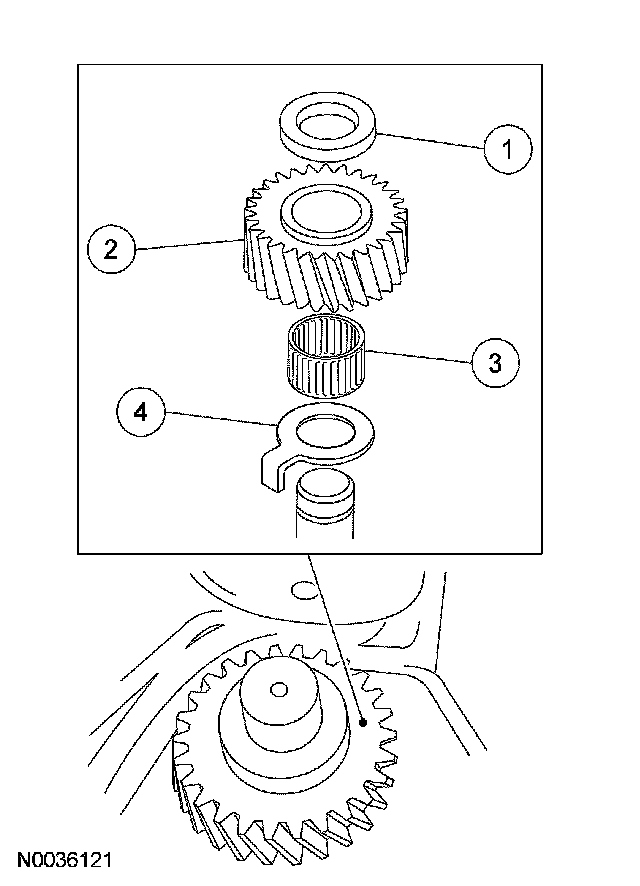 1
2
3
4
N0036121