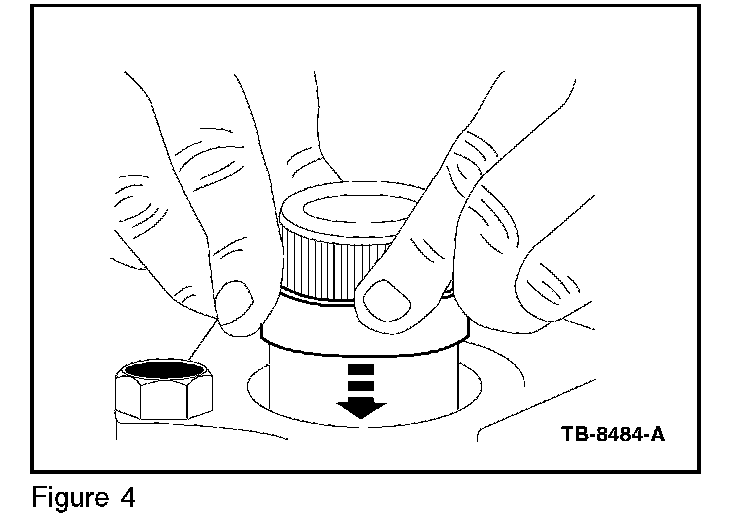 TB-8484-A

Figure 4