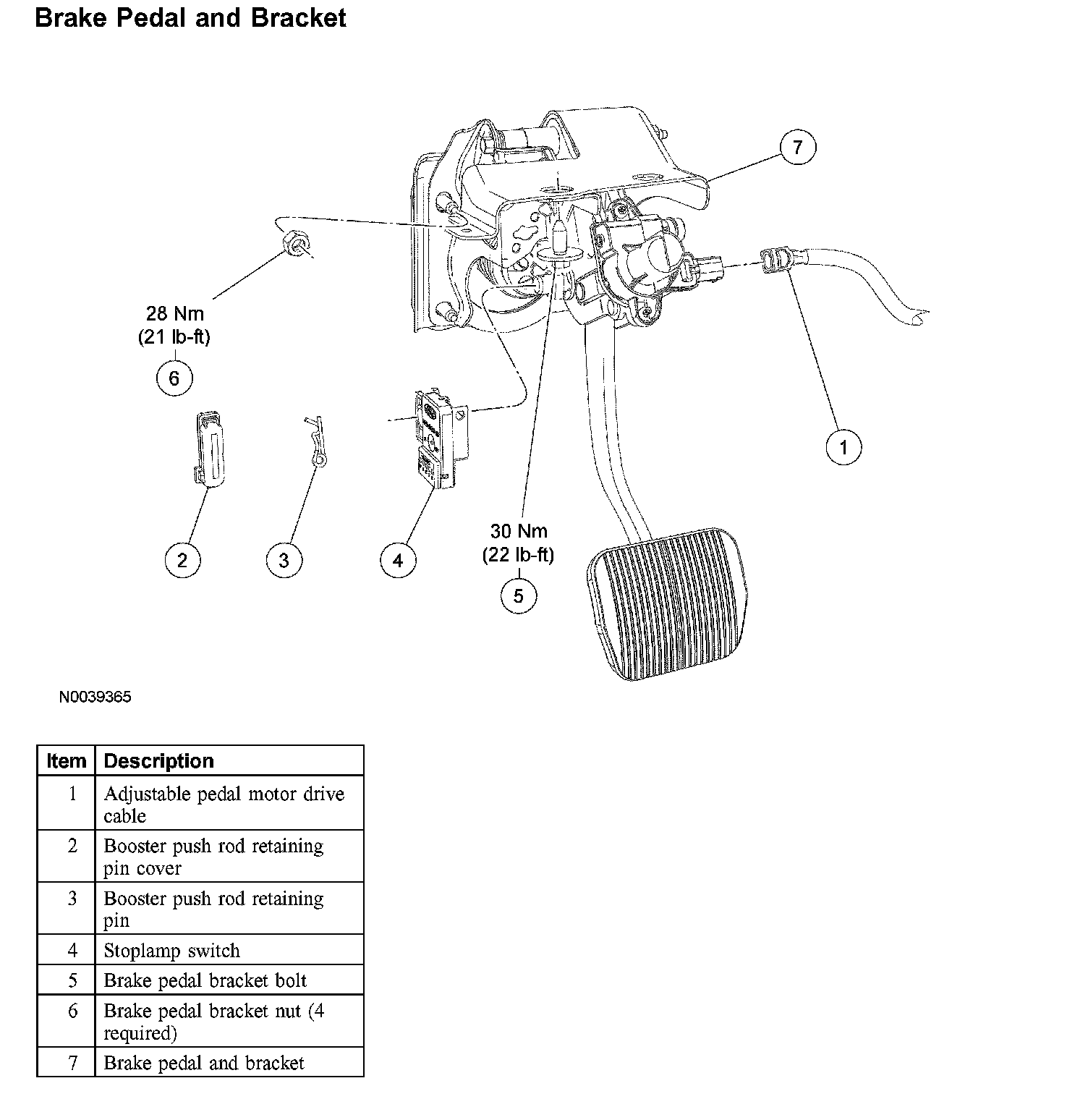 Brake Pedal and Bracket

7

28 Nm
(21 lb-ft)
6

1

2

3

4

30 Nm
(22 lb-ft)
5

N0039365

| Item | Description |
|---|---|
| 1 | Adjustable pedal motor drive cable |
| 2 | Booster push rod retaining pin cover |
| 3 | Booster push rod retaining pin |
| 4 | Stoplamp switch |
| 5 | Brake pedal bracket bolt |
| 6 | Brake pedal bracket nut (4 required) |
| 7 | Brake pedal and bracket |