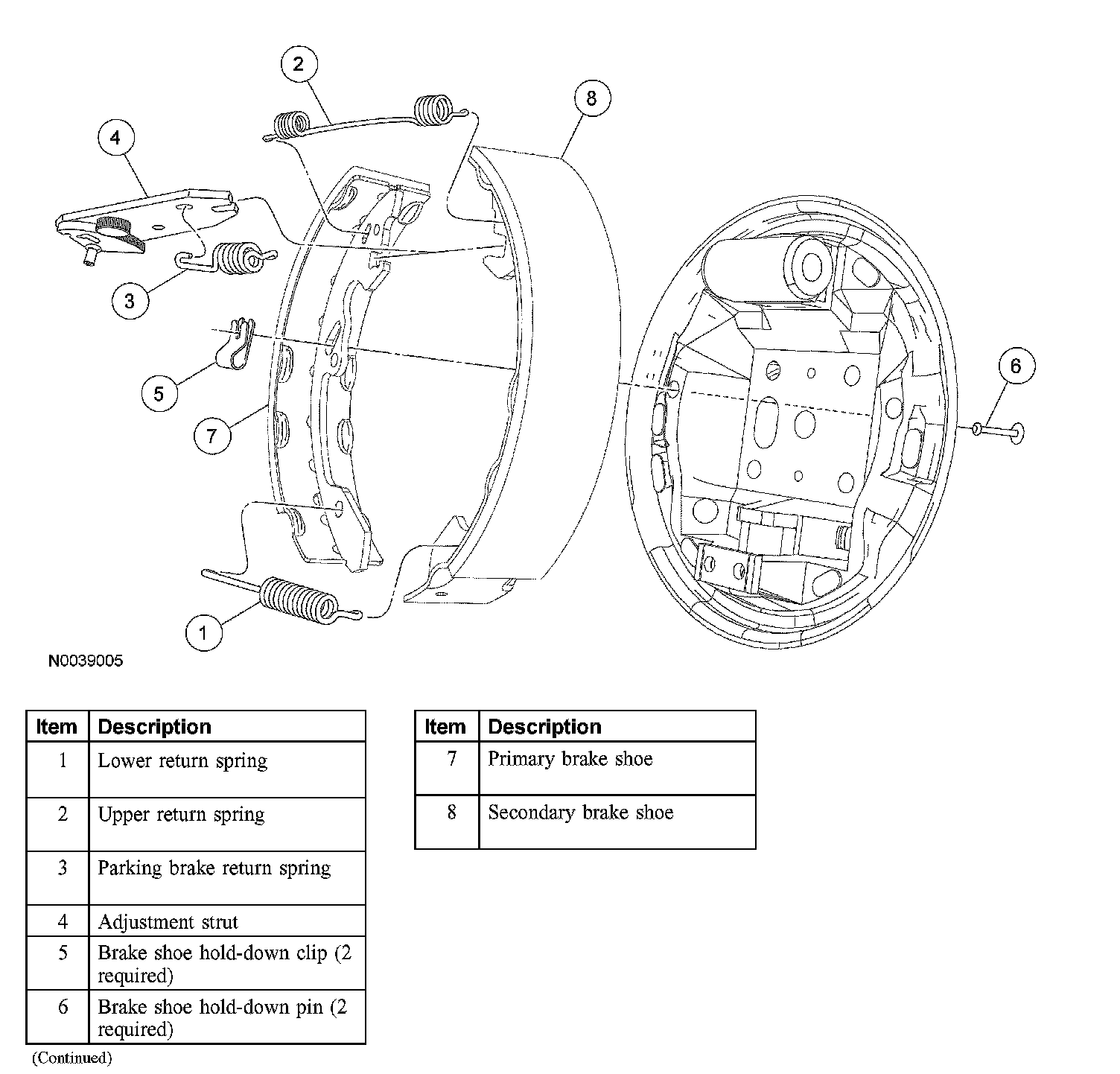 2

8

4

3

5

7

6

1

N0039005

| Item | Description |
|---|---|
| 1 | Lower return spring |
| 2 | Upper return spring |
| 3 | Parking brake return spring |
| 4 | Adjustment strut |
| 5 | Brake shoe hold-down clip (2 required) |
| 6 | Brake shoe hold-down pin (2 required) |

(Continued)

| Item | Description |
|---|---|
| 7 | Primary brake shoe |
| 8 | Secondary brake shoe |