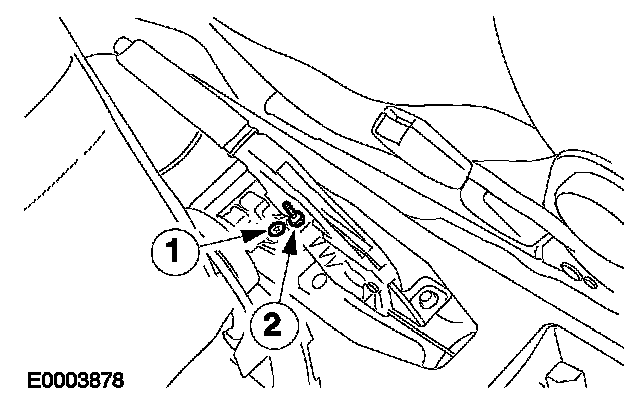 1
2
E0003878