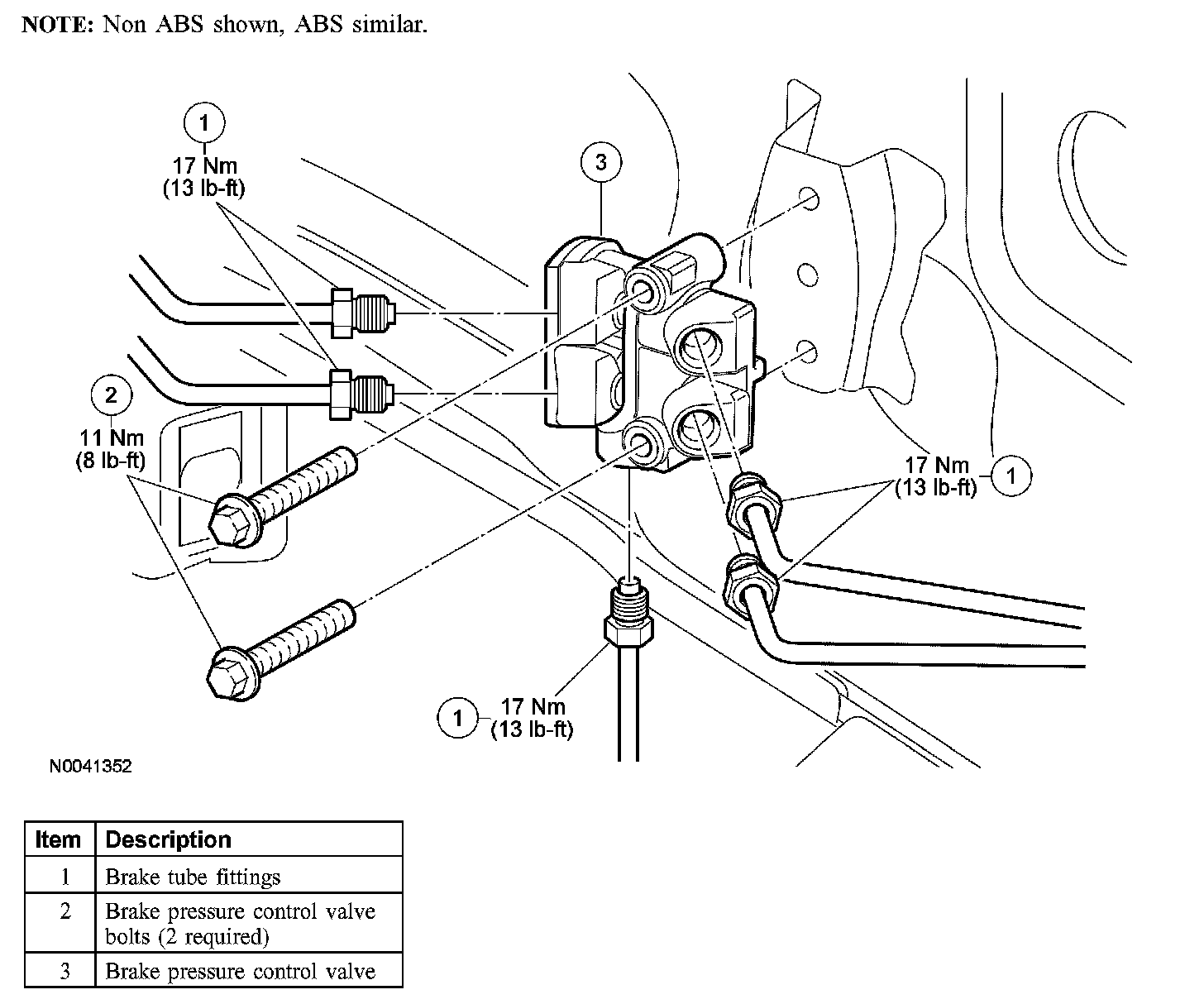 **NOTE:** Non ABS shown, ABS similar.

1
17 Nm
(13 lb-ft)

3

2
11 Nm
(8 lb-ft)

17 Nm
(13 lb-ft)
1

1
17 Nm
(13 lb-ft)

N0041352

| Item | Description |
|---|---|
| 1 | Brake tube fittings |
| 2 | Brake pressure control valve bolts (2 required) |
| 3 | Brake pressure control valve |