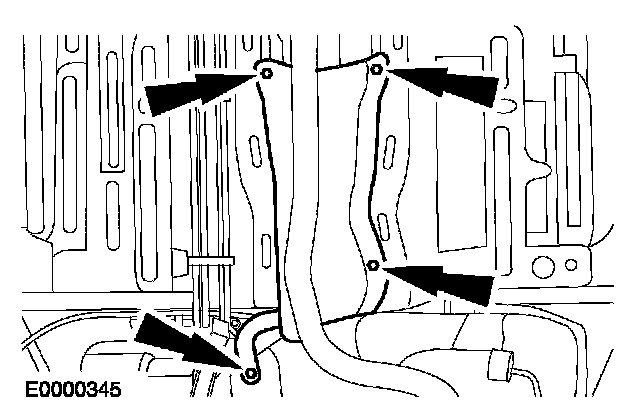 E0000345