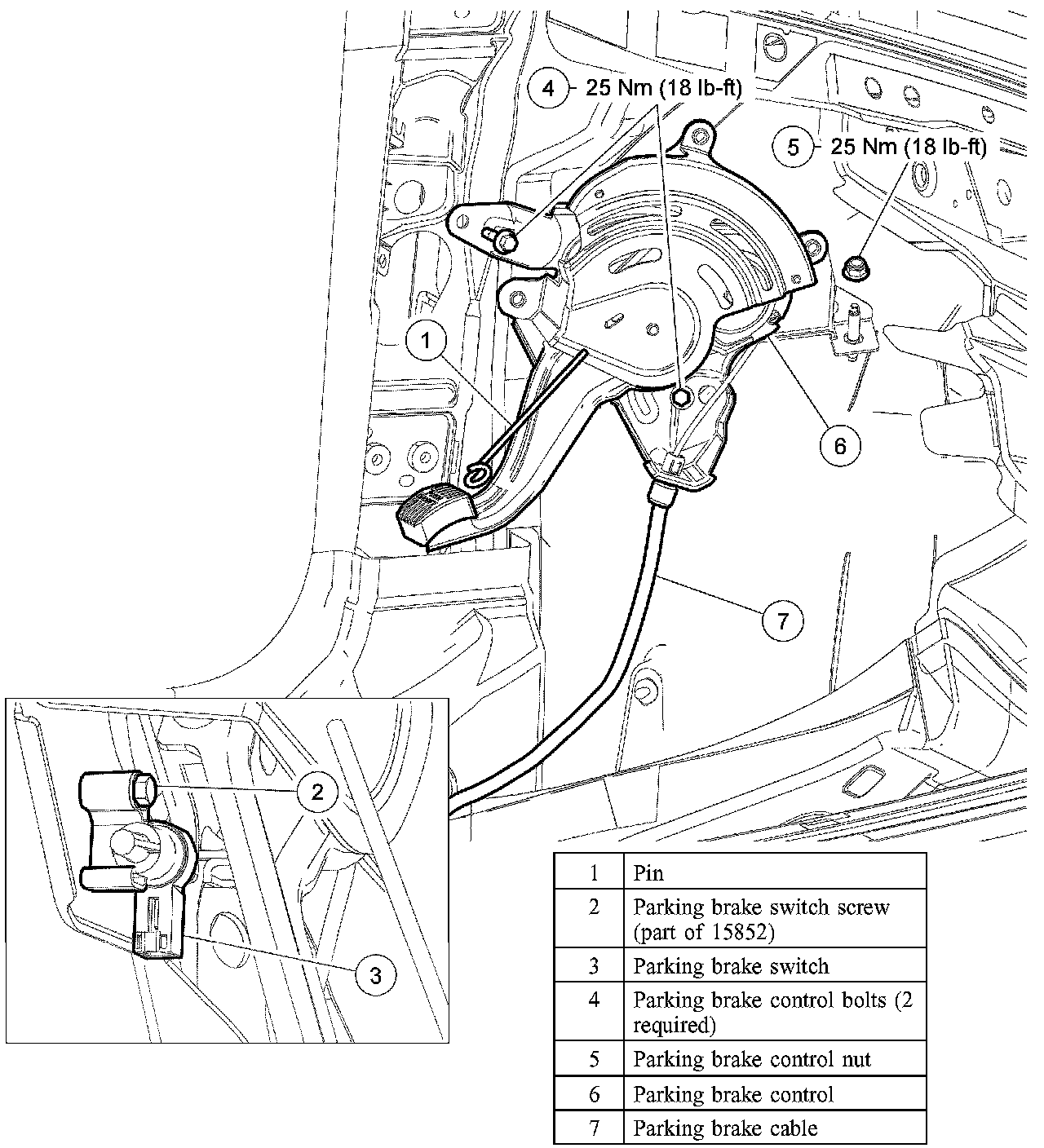 4 25 Nm (18 lb-ft)

5 25 Nm (18 lb-ft)

1

6

7

2

3

| 1 | Pin |
|---|---|
| 2 | Parking brake switch screw (part of 15852) |
| 3 | Parking brake switch |
| 4 | Parking brake control bolts (2 required) |
| 5 | Parking brake control nut |
| 6 | Parking brake control |
| 7 | Parking brake cable |