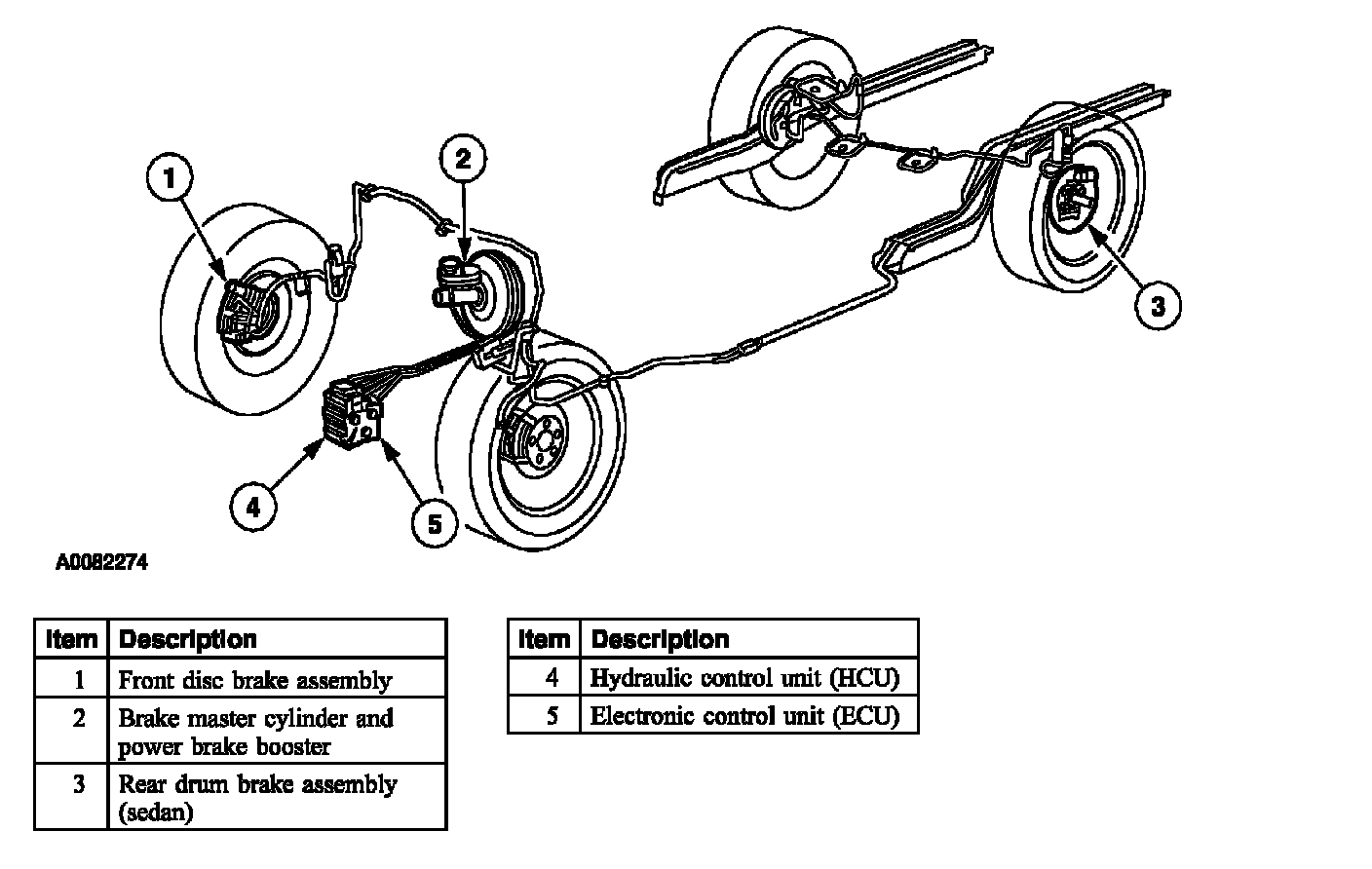 1

2

3

4

5

A0082274

| Item | Description |
|---|---|
| 1 | Front disc brake assembly |
| 2 | Brake master cylinder and power brake booster |
| 3 | Rear drum brake assembly (sedan) |

| Item | Description |
|---|---|
| 4 | Hydraulic control unit (HCU) |
| 5 | Electronic control unit (ECU) |