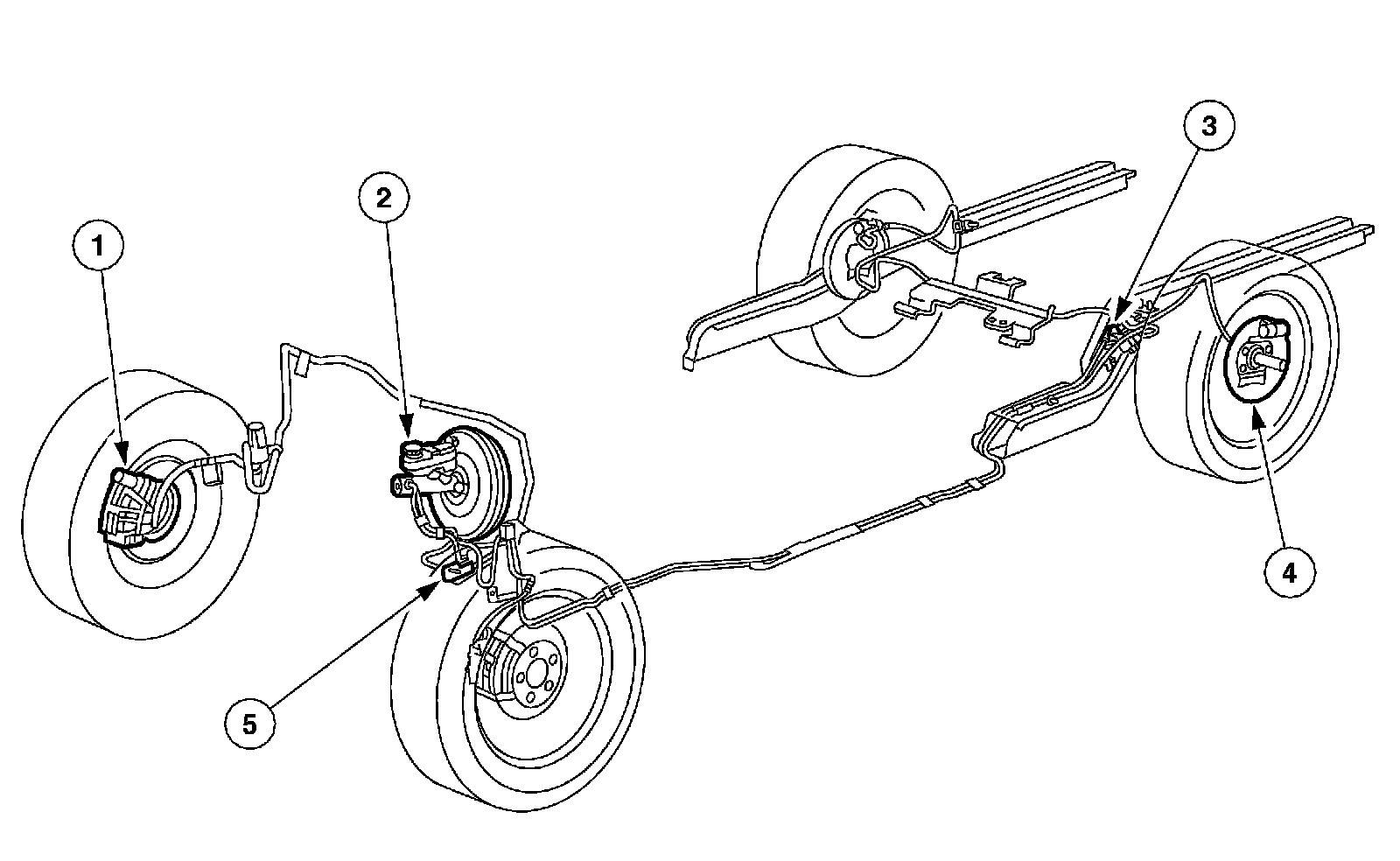 1
2
3
4
5