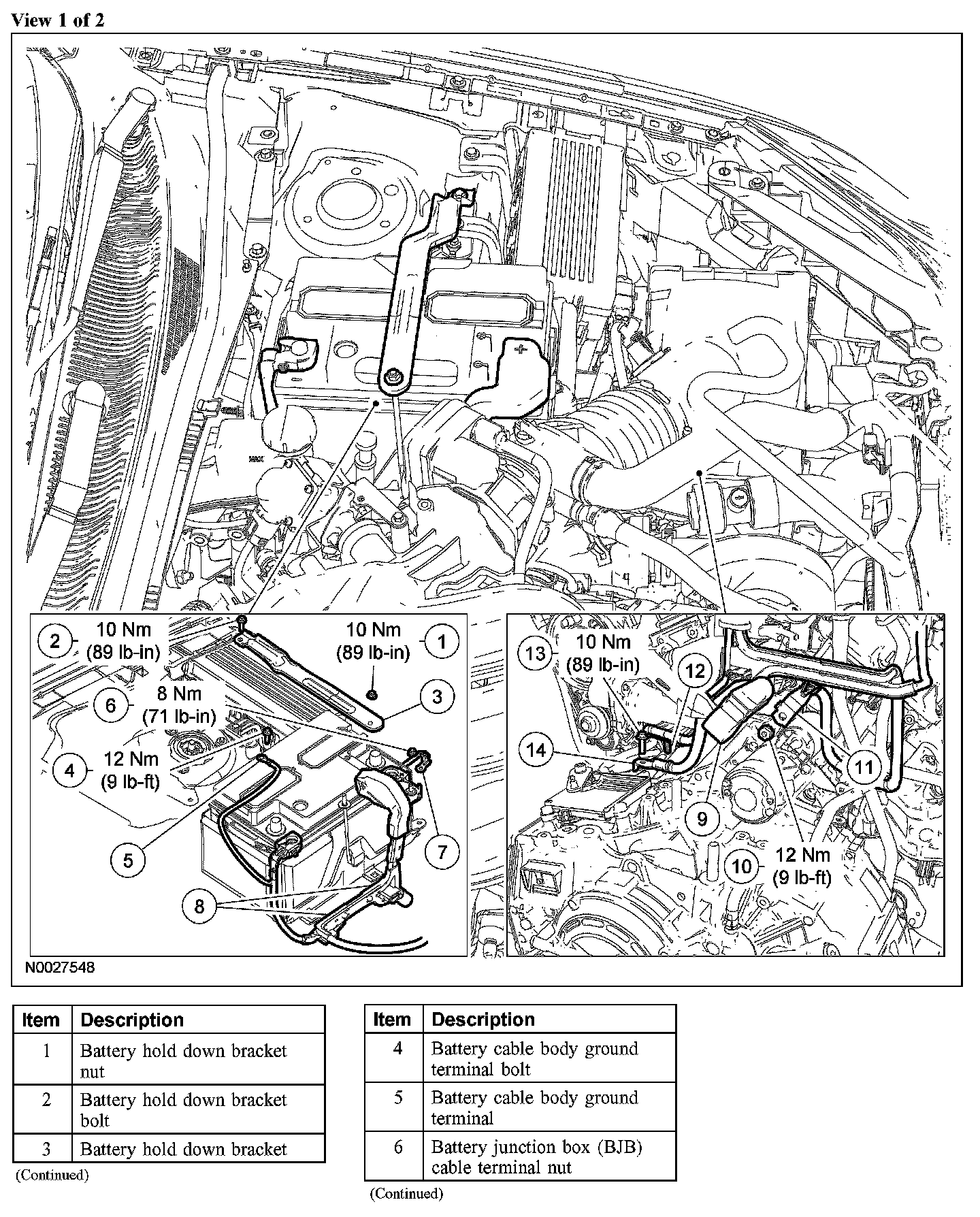 View 1 of 2

MAX

2 10 Nm (89 lb-in)

10 Nm (89 lb-in) 1

6 8 Nm (71 lb-in)

3

4 12 Nm (9 lb-ft)

5

7

8

13 10 Nm (89 lb-in)

12

14

11

9

10 12 Nm (9 lb-ft)

N0027548

| Item | Description |
|---|---|
| 1 | Battery hold down bracket nut |
| 2 | Battery hold down bracket bolt |
| 3 | Battery hold down bracket |

(Continued)

| Item | Description |
|---|---|
| 4 | Battery cable body ground terminal bolt |
| 5 | Battery cable body ground terminal |
| 6 | Battery junction box (BJB) cable terminal nut |

(Continued)