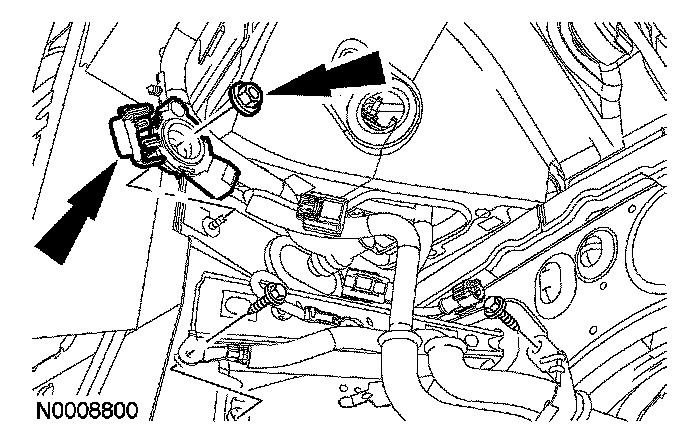 N0008800