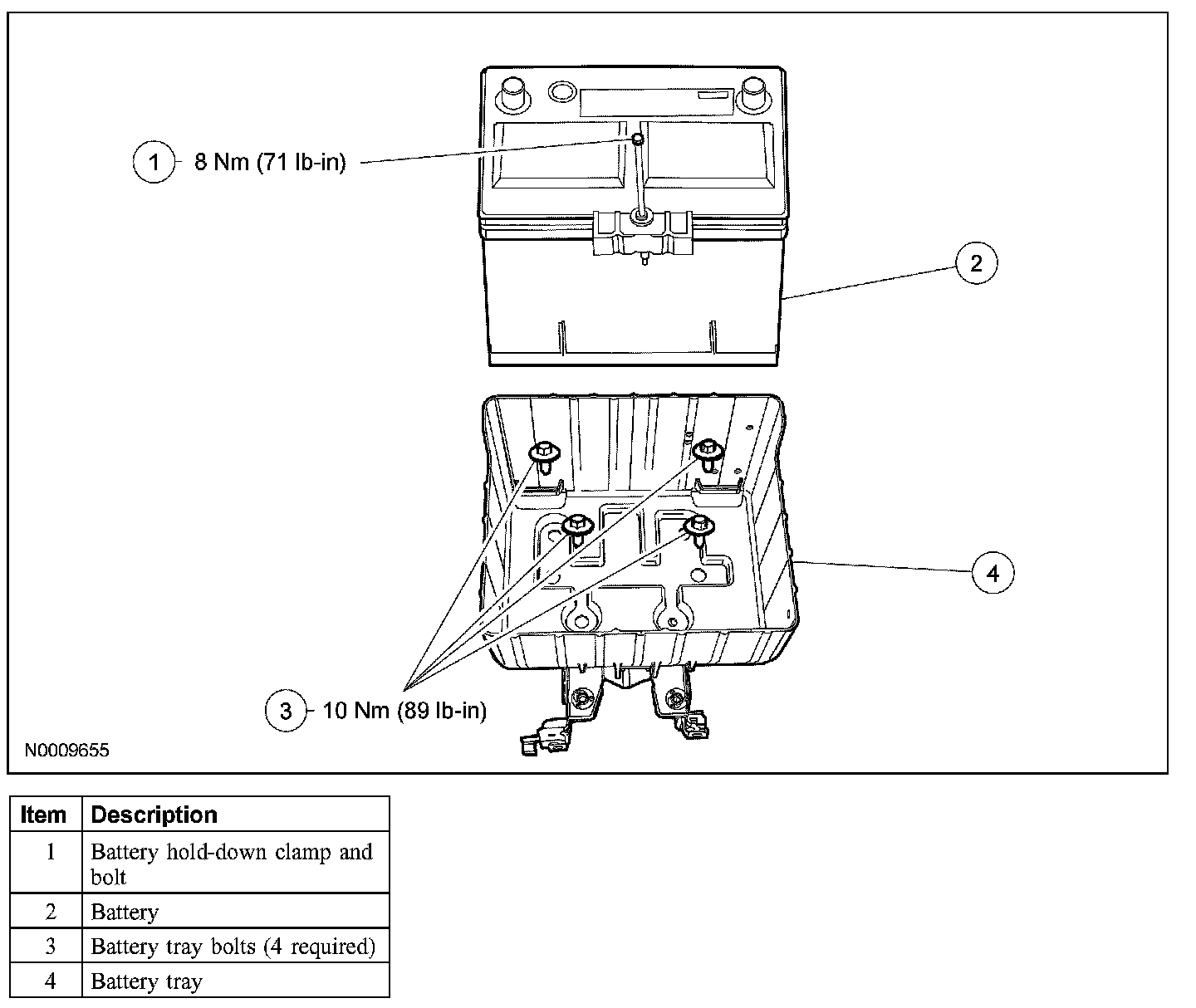 1 8 Nm (71 lb-in)

2

4

3 10 Nm (89 lb-in)

N0009655

| Item | Description |
|---|---|
| 1 | Battery hold-down clamp and bolt |
| 2 | Battery |
| 3 | Battery tray bolts (4 required) |
| 4 | Battery tray |