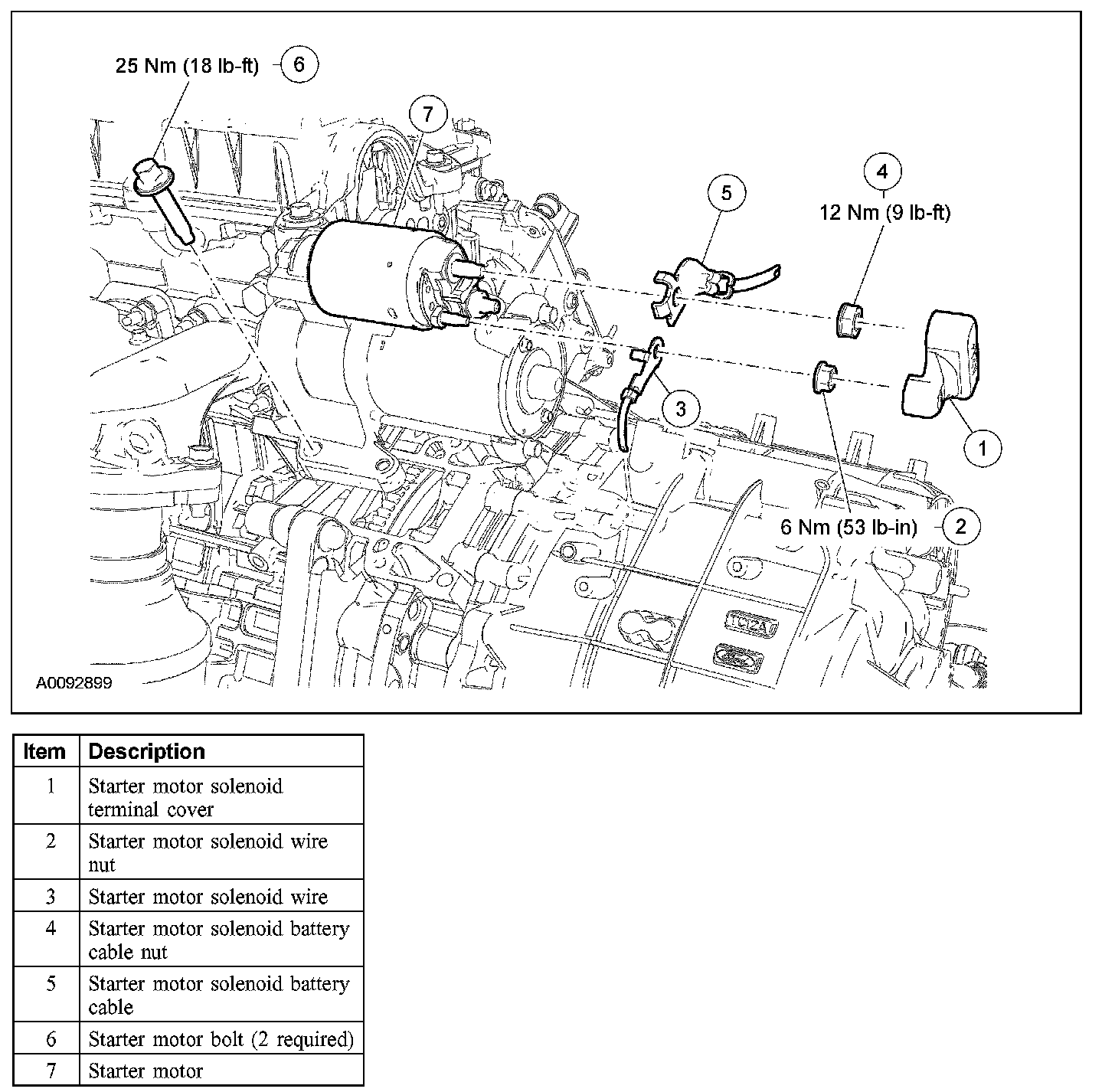 25 Nm (18 lb-ft) 6

7

5

4
12 Nm (9 lb-ft)

3

1

6 Nm (53 lb-in) 2

TC12A

A0092899

| Item | Description |
|---|---|
| 1 | Starter motor solenoid terminal cover |
| 2 | Starter motor solenoid wire nut |
| 3 | Starter motor solenoid wire |
| 4 | Starter motor solenoid battery cable nut |
| 5 | Starter motor solenoid battery cable |
| 6 | Starter motor bolt (2 required) |
| 7 | Starter motor |