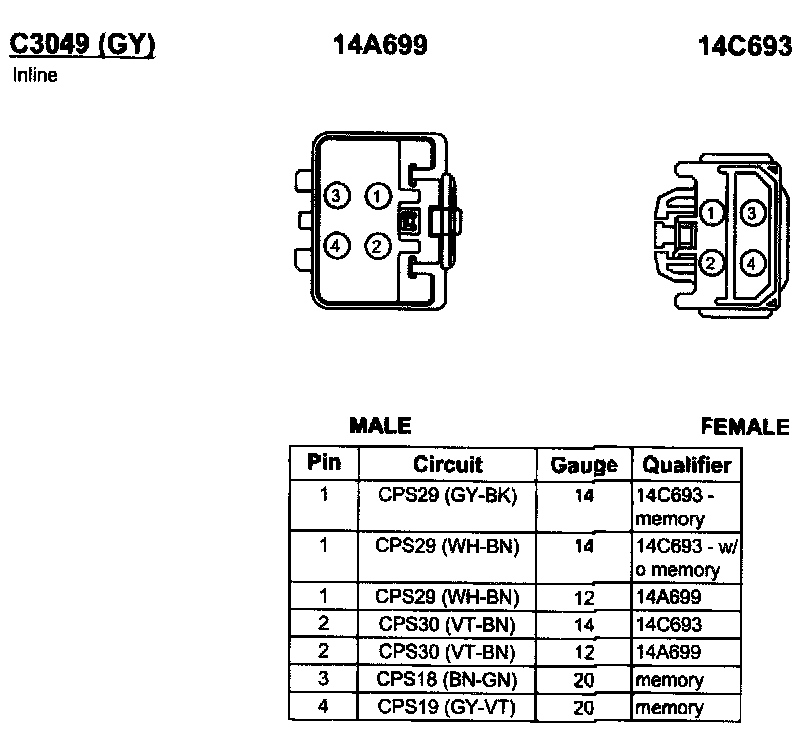 C3049 (GY)
Inline

14A699

14C693

3 1 4 2

1 3 2 4

MALE

FEMALE

| Pin | Circuit | Gauge | Qualifier |
|---|---|---|---|
| 1 | CPS29 (GY-BK) | 14 | 14C693 - memory |
| 1 | CPS29 (WH-BN) | 14 | 14C693 - w/o memory |
| 1 | CPS29 (WH-BN) | 12 | 14A699 |
| 2 | CPS30 (VT-BN) | 14 | 14C693 |
| 2 | CPS30 (VT-BN) | 12 | 14A699 |
| 3 | CPS18 (BN-GN) | 20 | memory |
| 4 | CPS19 (GY-VT) | 20 | memory |