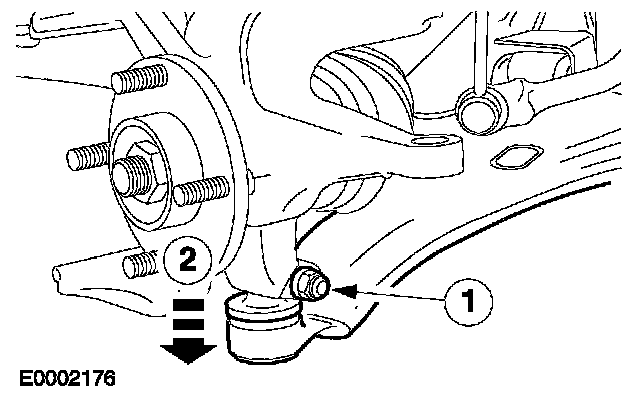 2
1
E0002176