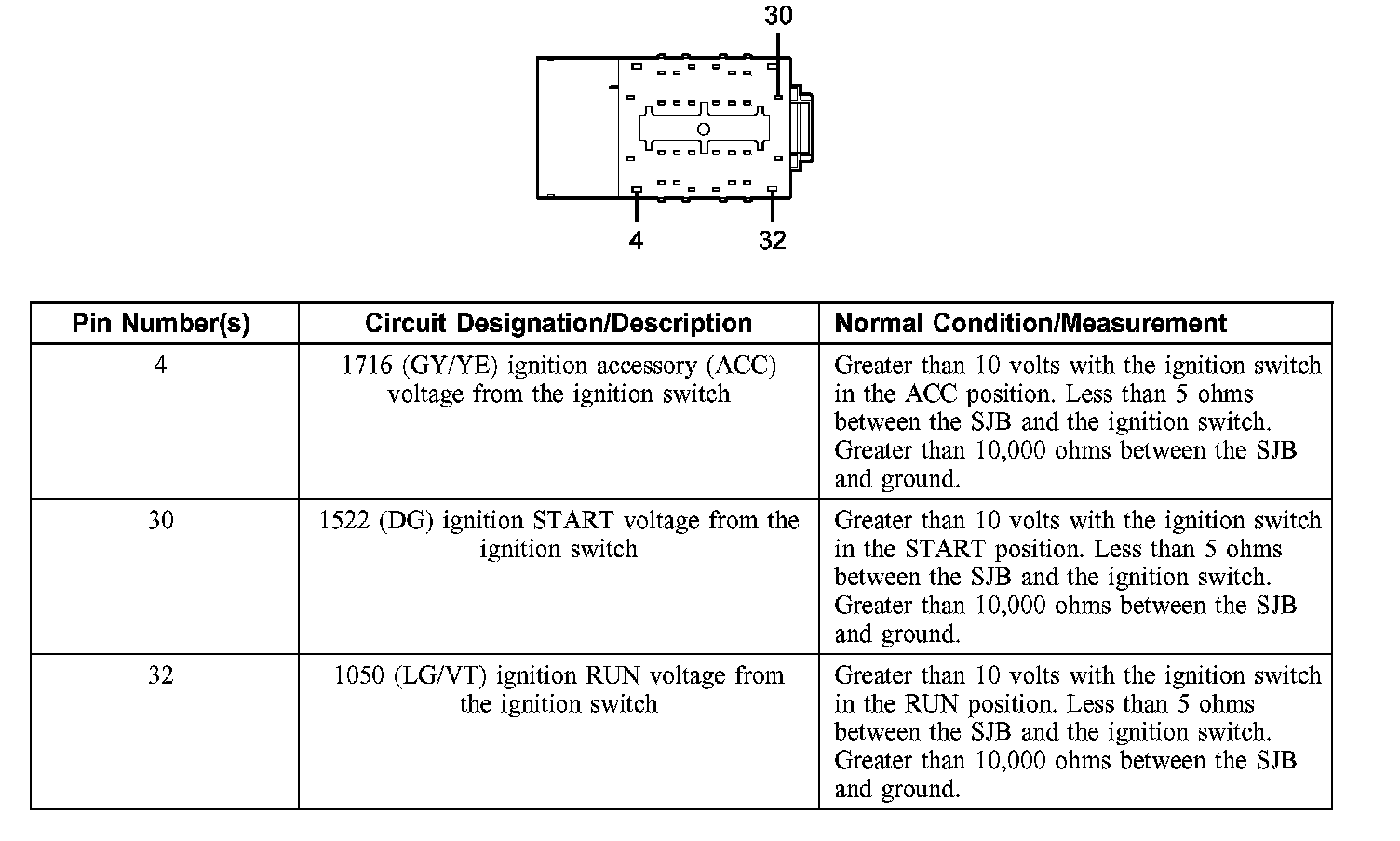 30

4

32

| Pin Number(s) | Circuit Designation/Description | Normal Condition/Measurement |
|---|---|---|
| 4 | 1716 (GY/YE) ignition accessory (ACC) voltage from the ignition switch | Greater than 10 volts with the ignition switch in the ACC position. Less than 5 ohms between the SJB and the ignition switch. Greater than 10,000 ohms between the SJB and ground. |
| 30 | 1522 (DG) ignition START voltage from the ignition switch | Greater than 10 volts with the ignition switch in the START position. Less than 5 ohms between the SJB and the ignition switch. Greater than 10,000 ohms between the SJB and ground. |
| 32 | 1050 (LG/VT) ignition RUN voltage from the ignition switch | Greater than 10 volts with the ignition switch in the RUN position. Less than 5 ohms between the SJB and the ignition switch. Greater than 10,000 ohms between the SJB and ground. |