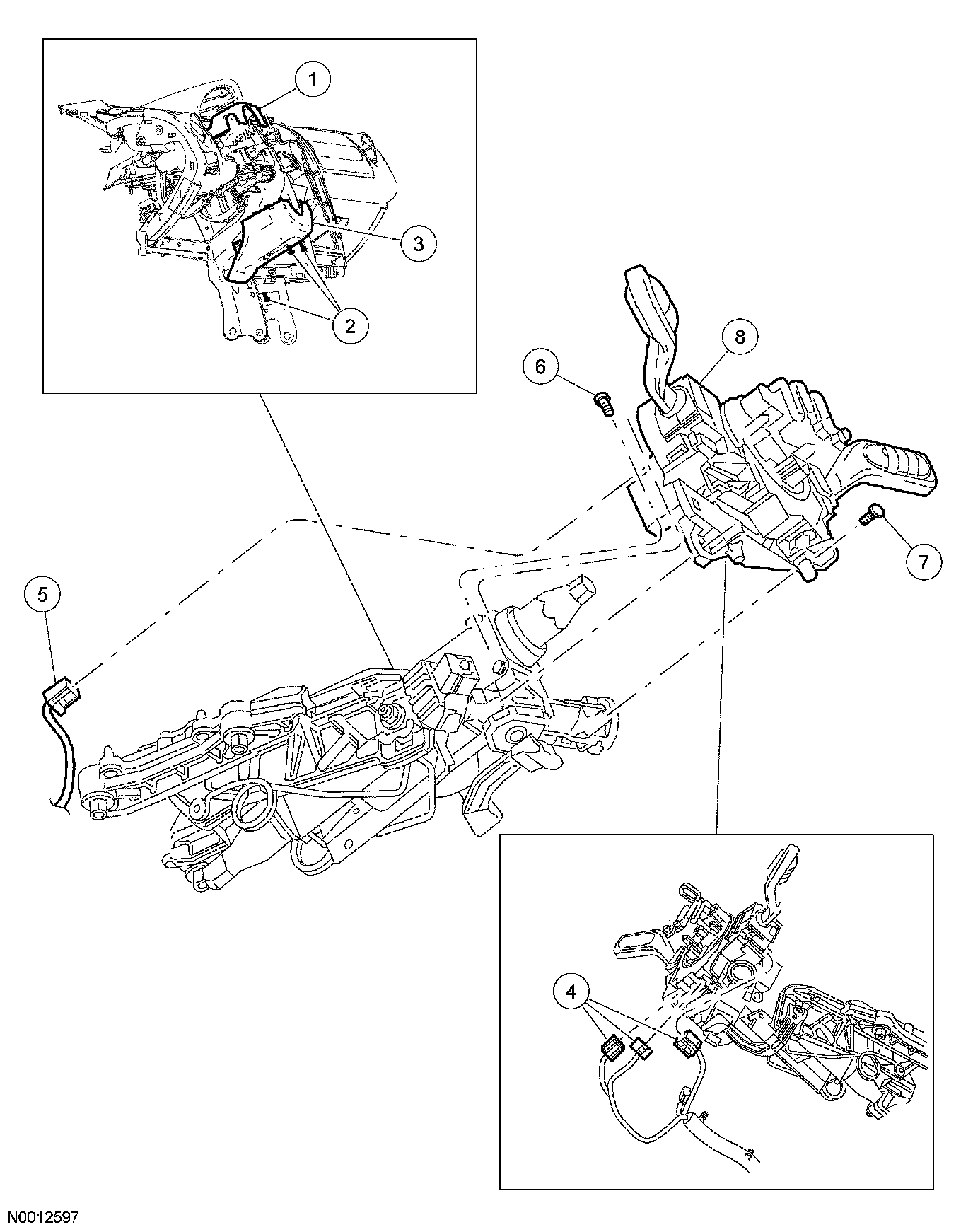 1
3
2
8
6
7
5
4
N0012597