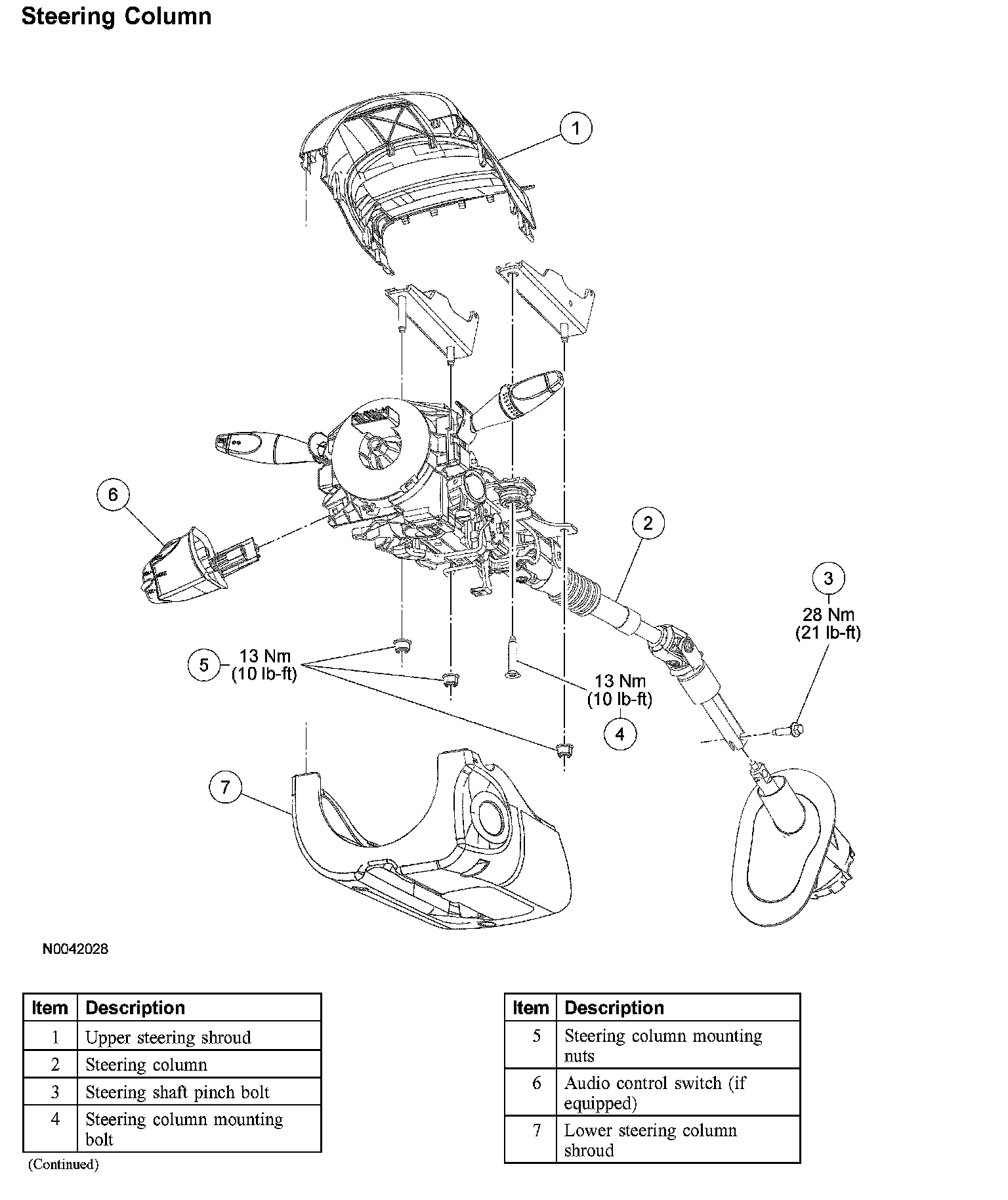 Steering Column

1

6

2

3
28 Nm
(21 lb-ft)

5 13 Nm
(10 lb-ft)

13 Nm
(10 lb-ft)
4

7

N0042028

| Item | Description |
|---|---|
| 1 | Upper steering shroud |
| 2 | Steering column |
| 3 | Steering shaft pinch bolt |
| 4 | Steering column mounting bolt |

(Continued)

| Item | Description |
|---|---|
| 5 | Steering column mounting nuts |
| 6 | Audio control switch (if equipped) |
| 7 | Lower steering column shroud |