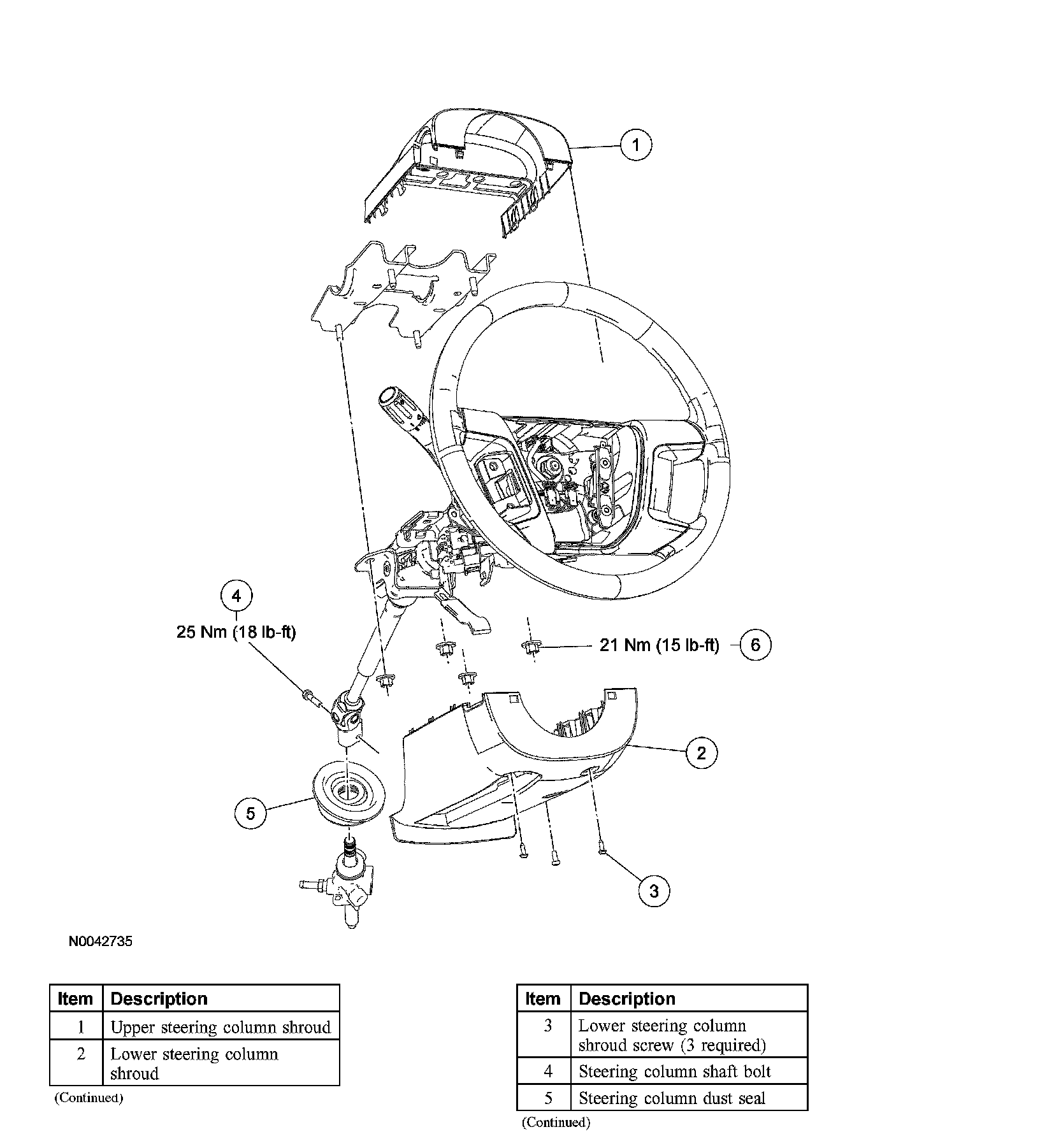 1

4

25 Nm (18 lb-ft)

21 Nm (15 lb-ft)

6

2

5

3

N0042735

| Item | Description |
|---|---|
| 1 | Upper steering column shroud |
| 2 | Lower steering column shroud |

(Continued)

| Item | Description |
|---|---|
| 3 | Lower steering column shroud screw (3 required) |
| 4 | Steering column shaft bolt |
| 5 | Steering column dust seal |

(Continued)