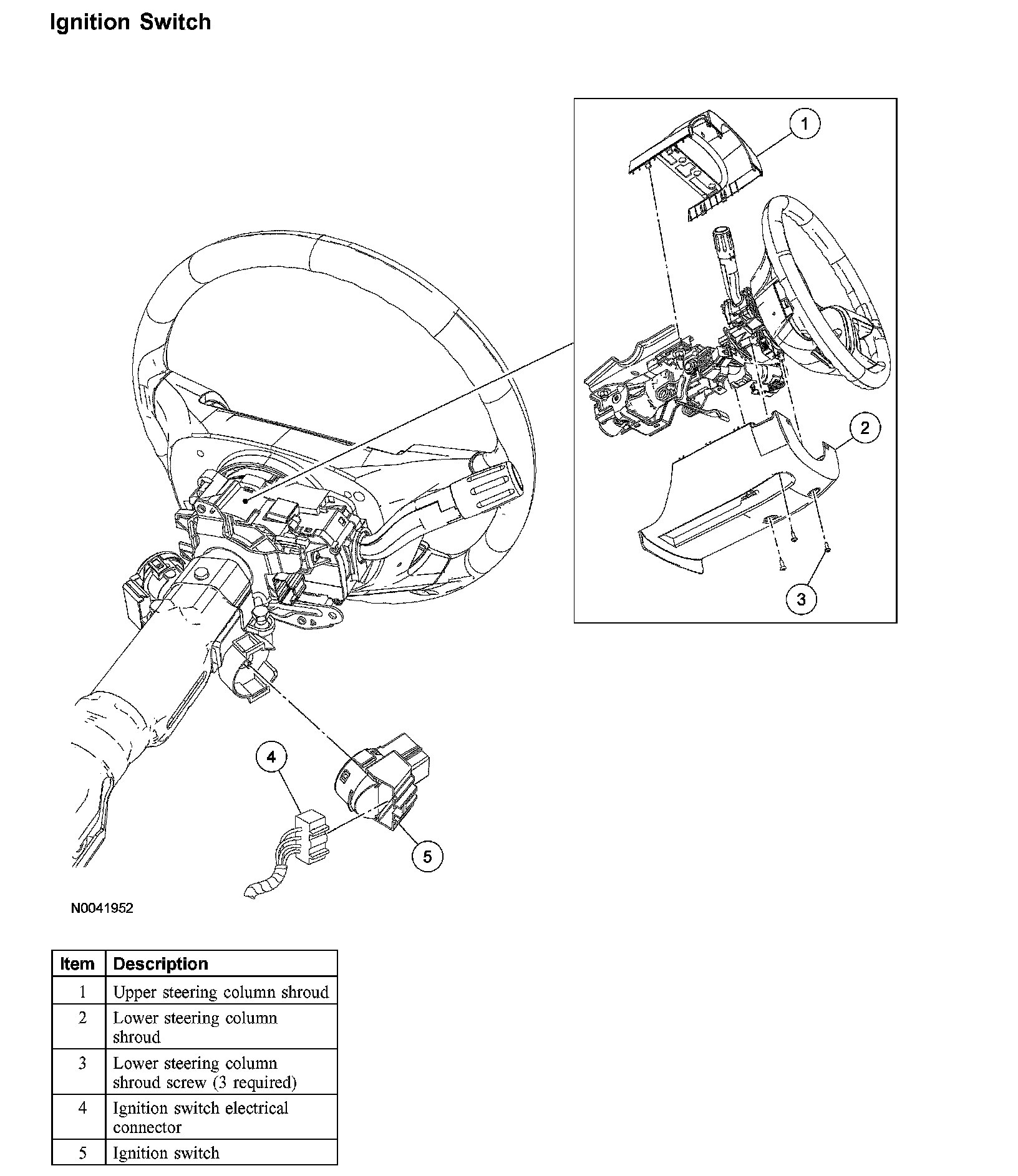 Ignition Switch

1

2

3

4

5

N0041952

| Item | Description |
|---|---|
| 1 | Upper steering column shroud |
| 2 | Lower steering column shroud |
| 3 | Lower steering column shroud screw (3 required) |
| 4 | Ignition switch electrical connector |
| 5 | Ignition switch |