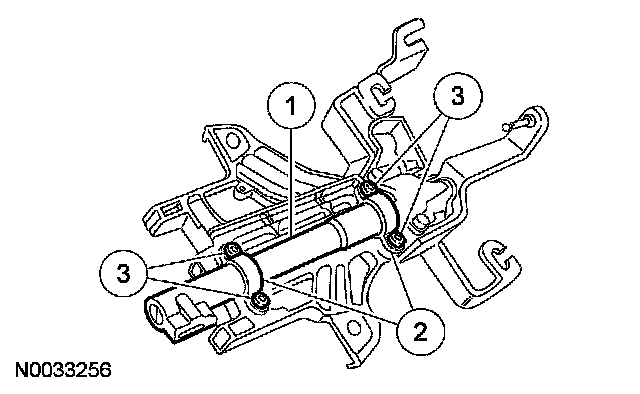 1
3
3
2
N0033256