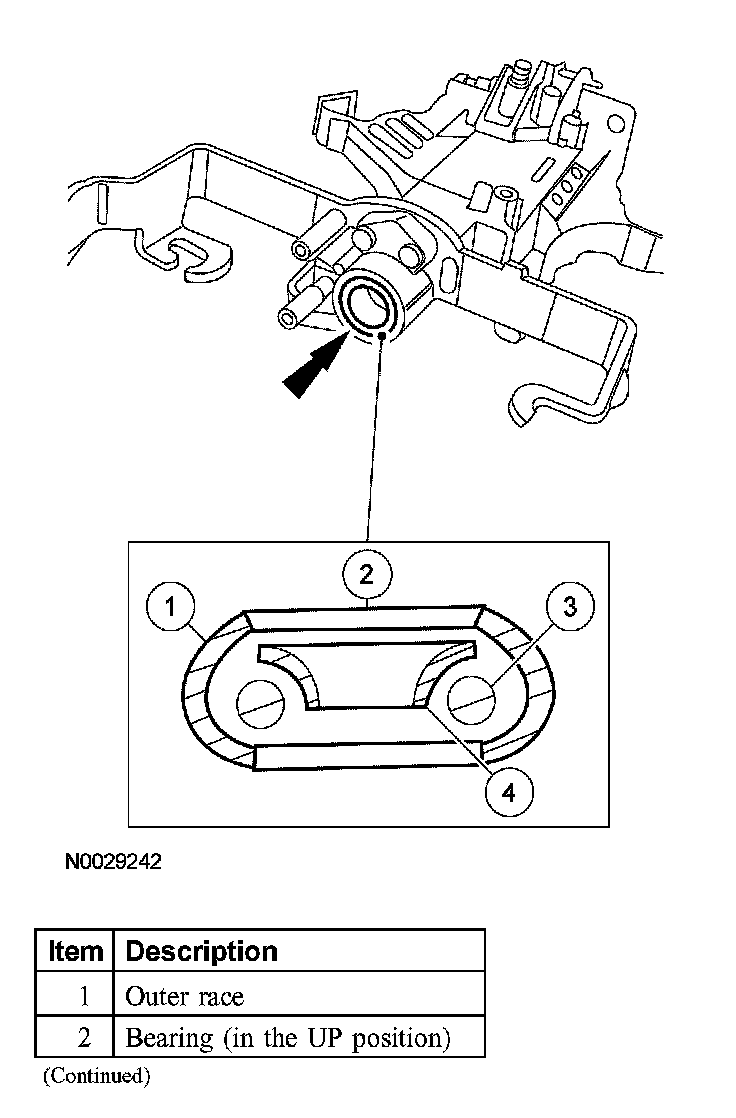 2

1

3

4

N0029242

| Item | Description |
|---|---|
| 1 | Outer race |
| 2 | Bearing (in the UP position) |

(Continued)