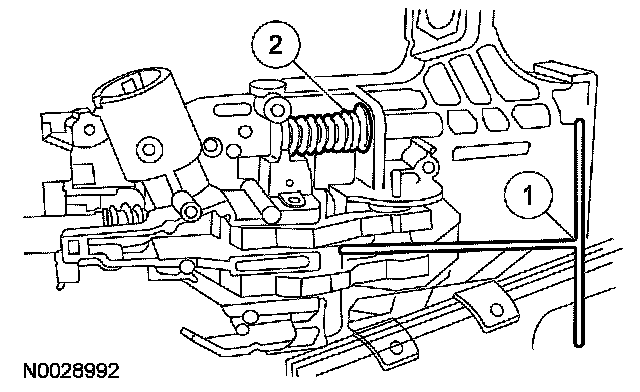 2

1

N0028992