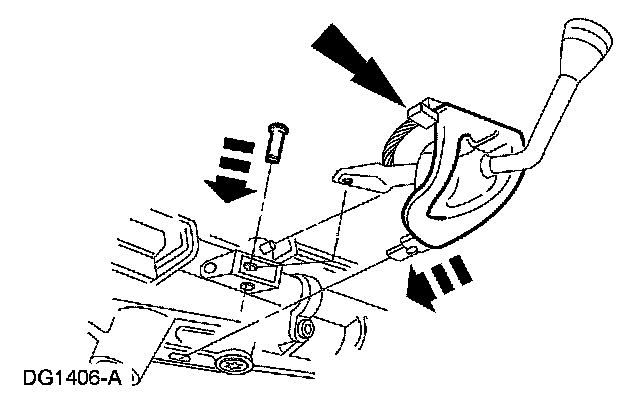 DG1406-A