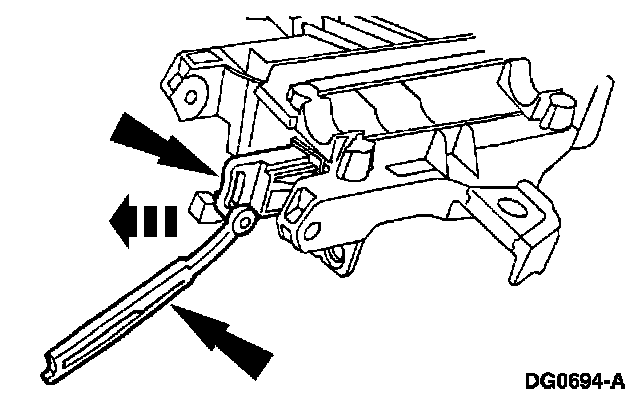 DG0694-A