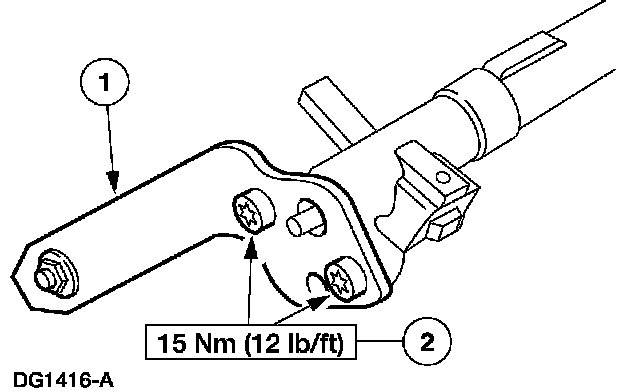 1

15 Nm (12 lb/ft)

2

DG1416-A