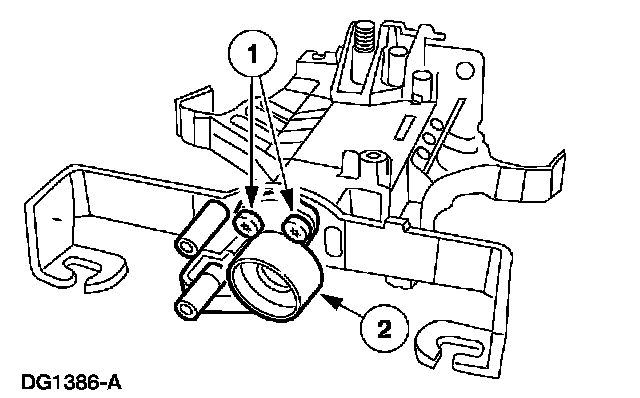 1

2

DG1386-A