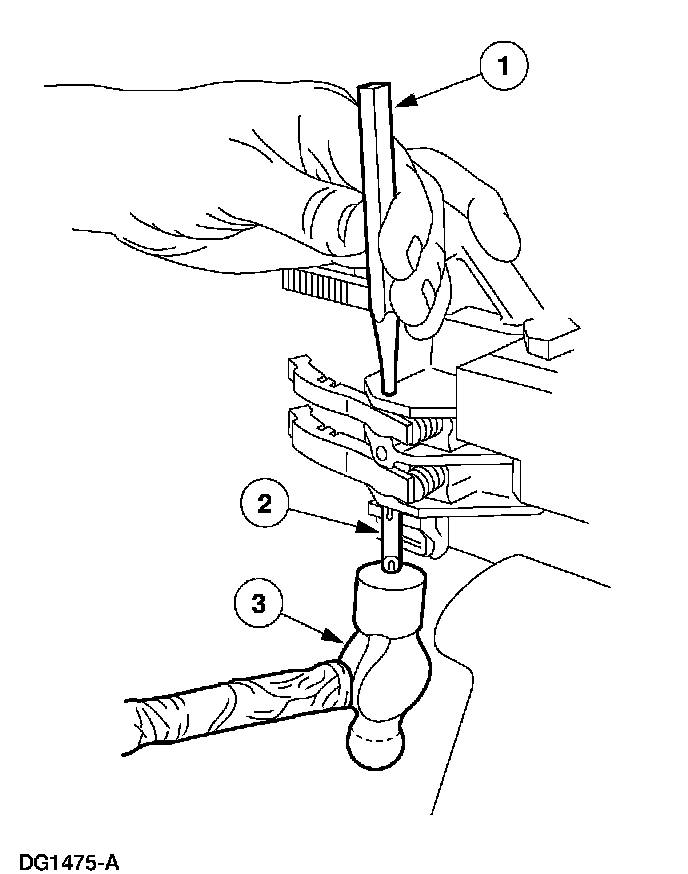 1
2
3
DG1475-A