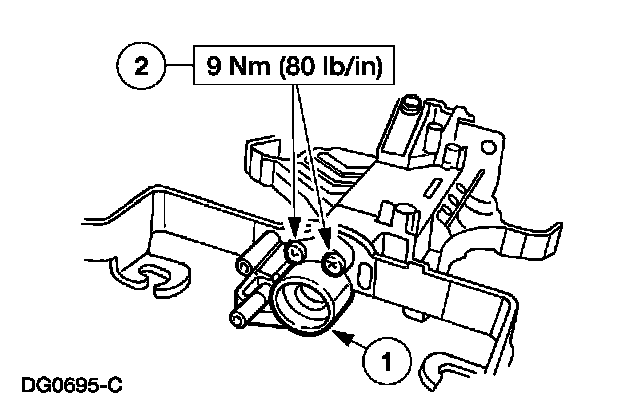 2
9 Nm (80 lb/in)
1
DG0695-C