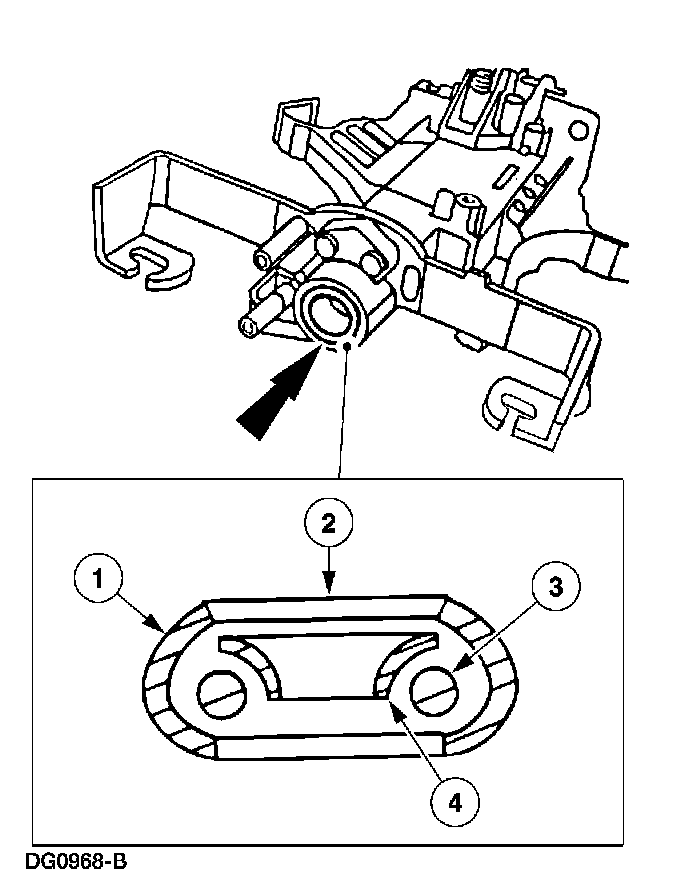 2
1
3
4
DG0968-B