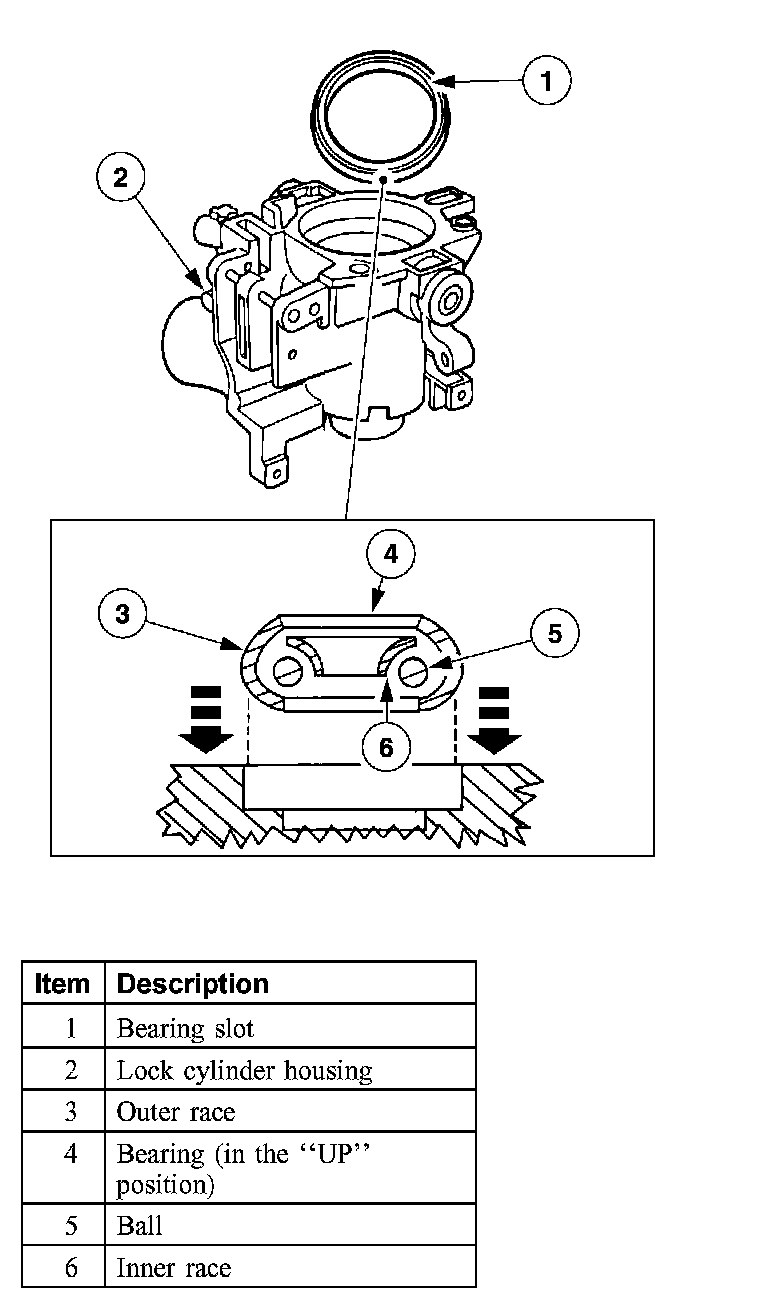 1

2

4

3

5

6

| Item | Description |
|---|---|
| 1 | Bearing slot |
| 2 | Lock cylinder housing |
| 3 | Outer race |
| 4 | Bearing (in the ‘‘UP’’ position) |
| 5 | Ball |
| 6 | Inner race |