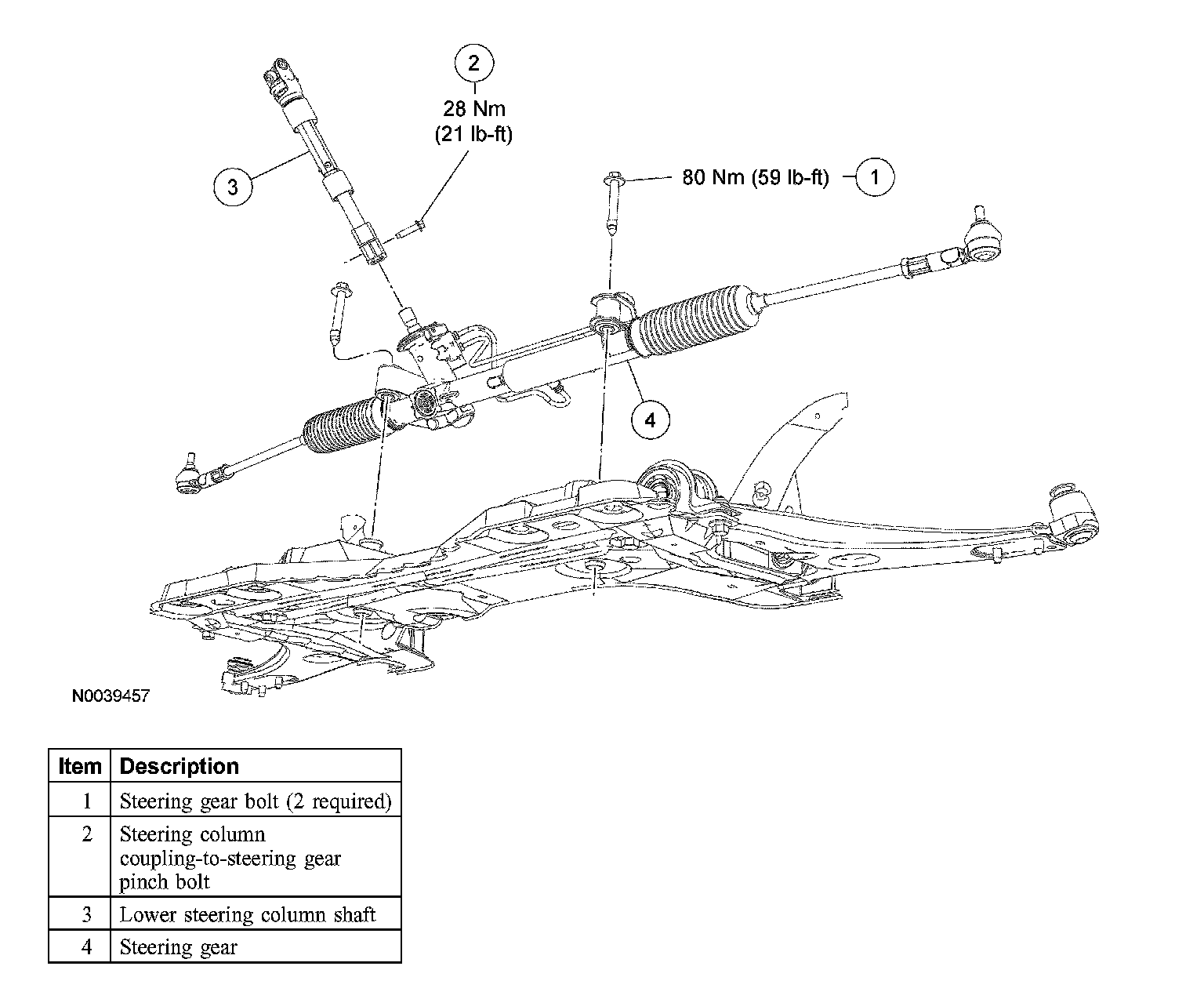 2
28 Nm
(21 lb-ft)

3

80 Nm (59 lb-ft) 1

4

N0039457

| Item | Description |
|---|---|
| 1 | Steering gear bolt (2 required) |
| 2 | Steering column coupling-to-steering gear pinch bolt |
| 3 | Lower steering column shaft |
| 4 | Steering gear |