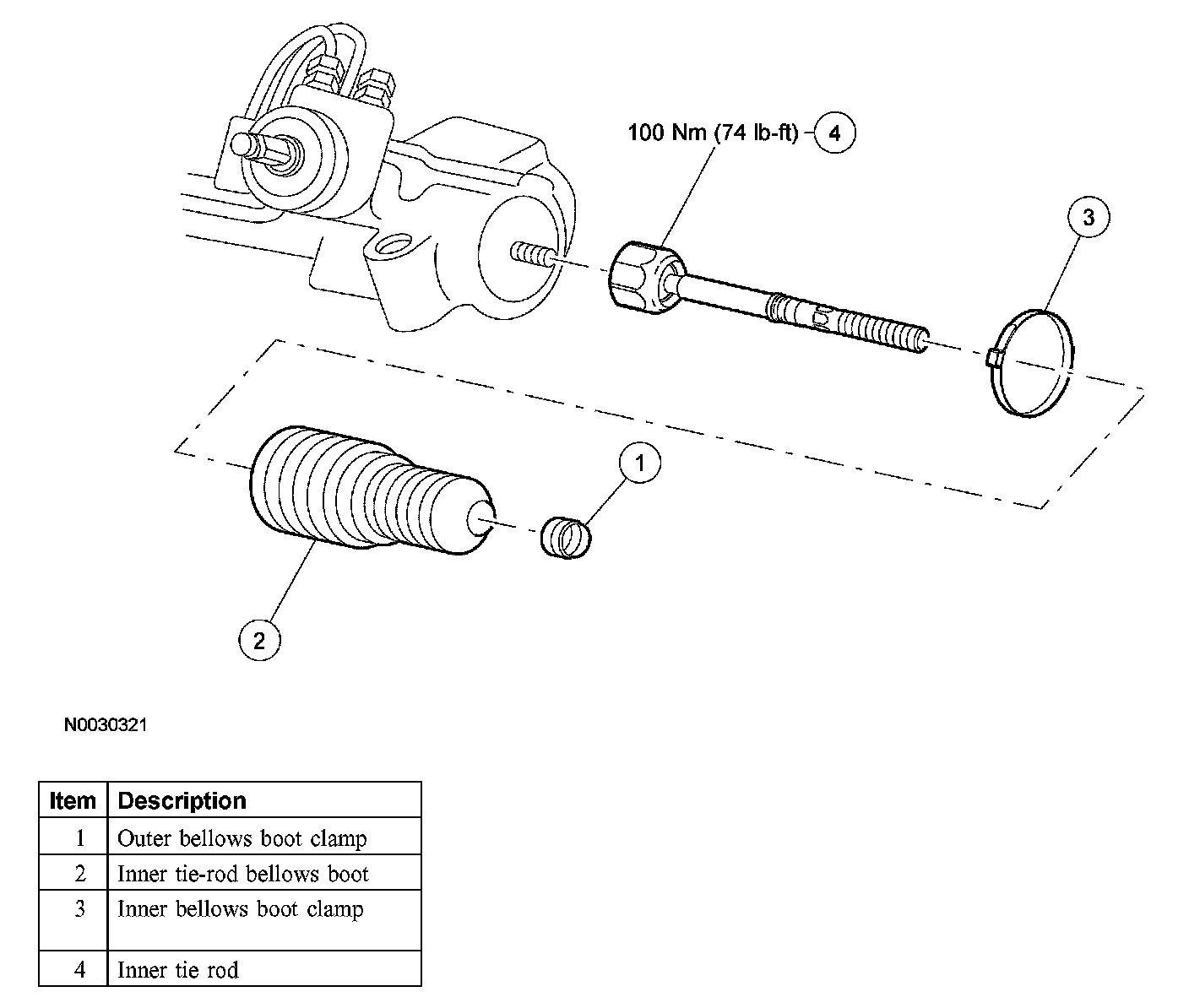 100 Nm (74 lb-ft) 4

3

1

2

N0030321

| Item | Description |
|---|---|
| 1 | Outer bellows boot clamp |
| 2 | Inner tie-rod bellows boot |
| 3 | Inner bellows boot clamp |
| 4 | Inner tie rod |