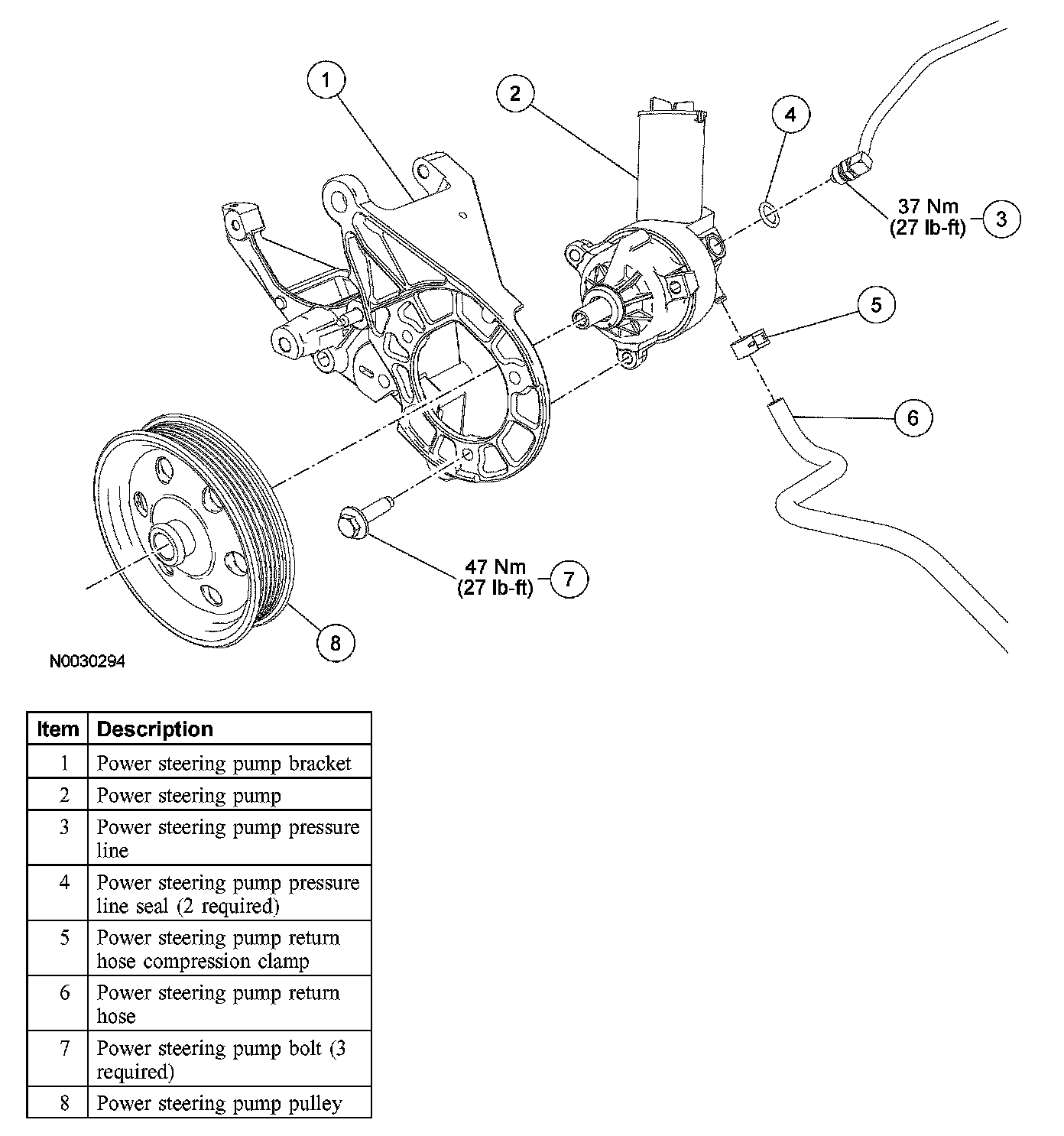 1

2

4

37 Nm
(27 lb-ft)

3

5

6

47 Nm
(27 lb-ft)

7

8

N0030294

| Item | Description |
|---|---|
| 1 | Power steering pump bracket |
| 2 | Power steering pump |
| 3 | Power steering pump pressure line |
| 4 | Power steering pump pressure line seal (2 required) |
| 5 | Power steering pump return hose compression clamp |
| 6 | Power steering pump return hose |
| 7 | Power steering pump bolt (3 required) |
| 8 | Power steering pump pulley |