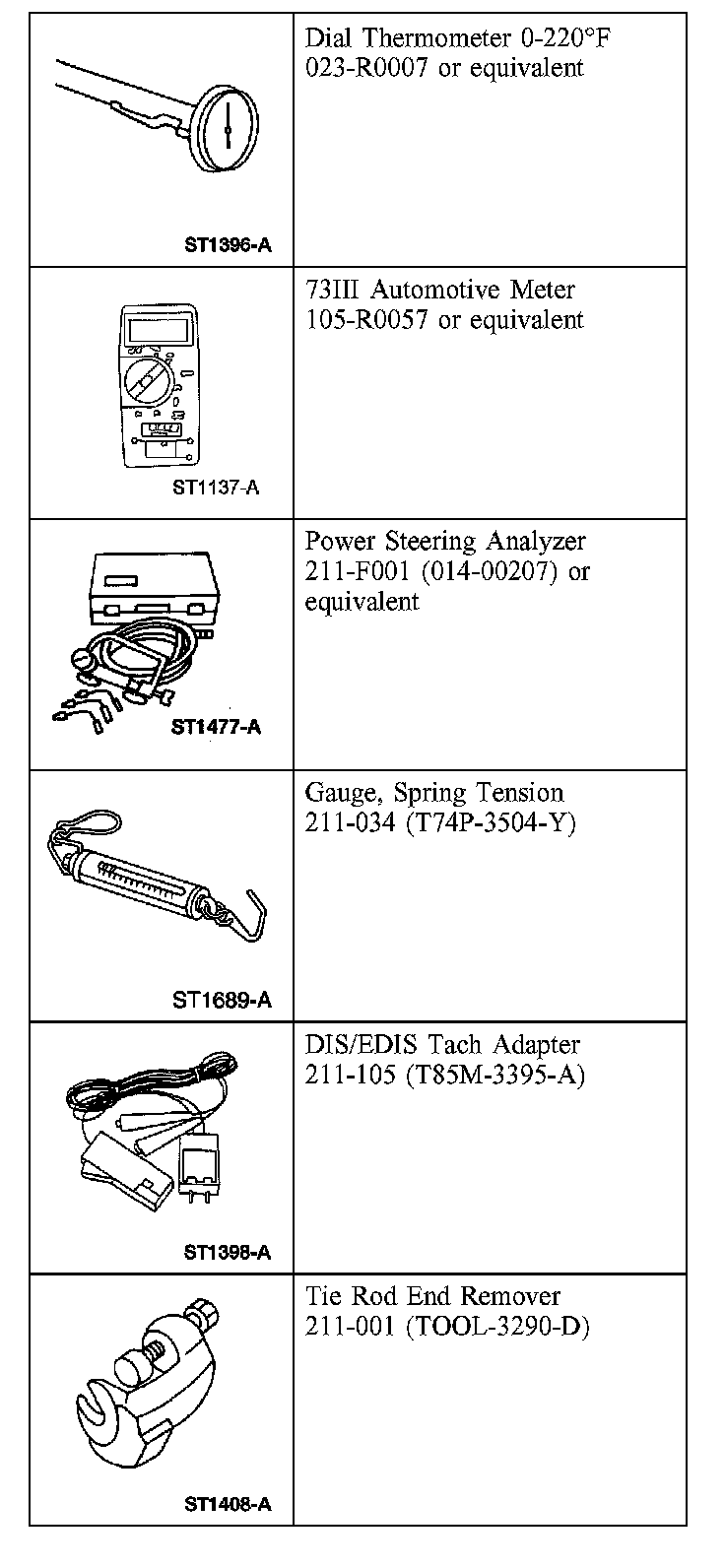 | | |
|---|---|
| ST1396-A | Dial Thermometer 0-220°F 023-R0007 or equivalent |
| ST1137-A | 73III Automotive Meter 105-R0057 or equivalent |
| ST1477-A | Power Steering Analyzer 211-F001 (014-00207) or equivalent |
| ST1689-A | Gauge, Spring Tension 211-034 (T74P-3504-Y) |
| ST1398-A | DIS/EDIS Tach Adapter 211-105 (T85M-3395-A) |
| ST1408-A | Tie Rod End Remover 211-001 (TOOL-3290-D) |