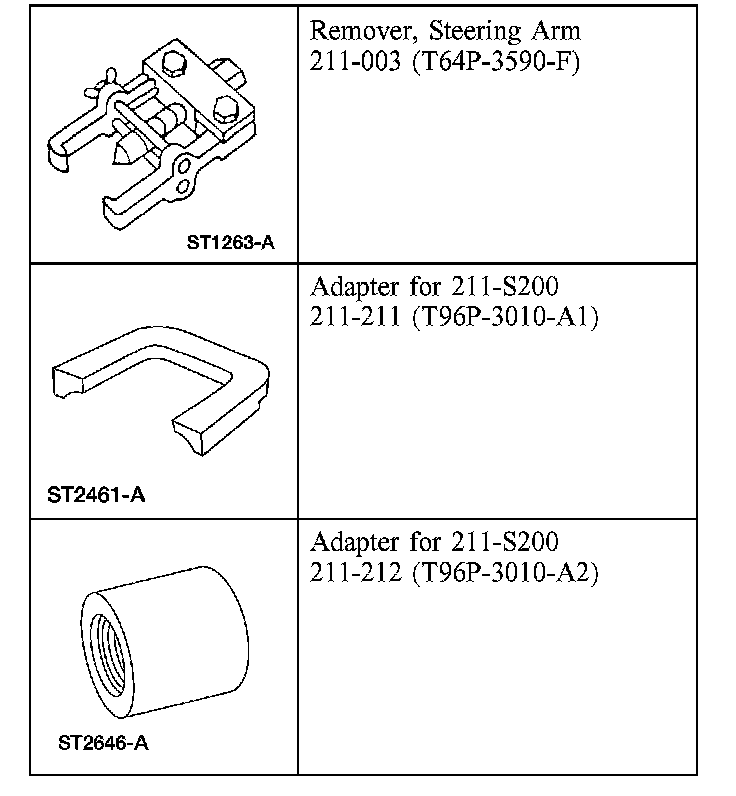 | | |
|---|---|
| ST1263-A | Remover, Steering Arm 211-003 (T64P-3590-F) |
| ST2461-A | Adapter for 211-S200 211-211 (T96P-3010-A1) |
| ST2646-A | Adapter for 211-S200 211-212 (T96P-3010-A2) |