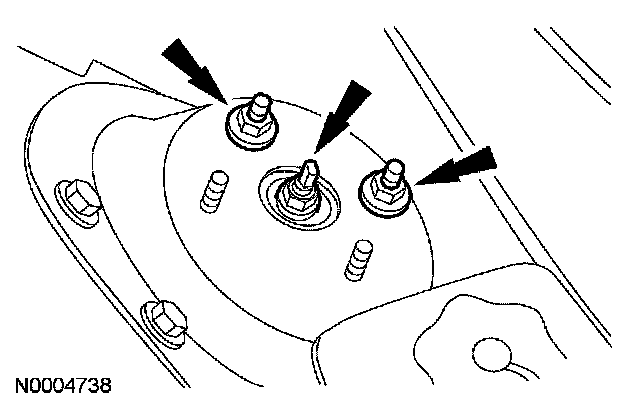 N0004738