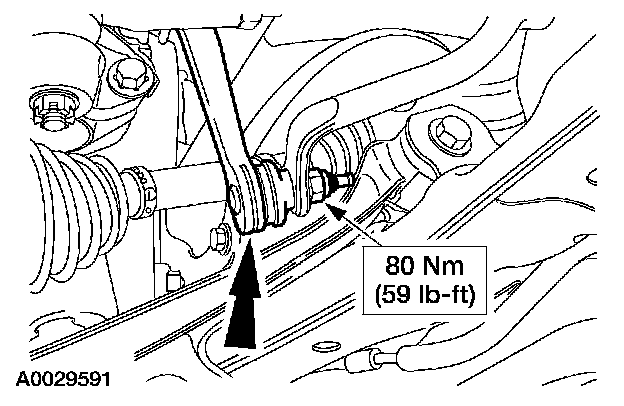 80 Nm
(59 lb-ft)

A0029591