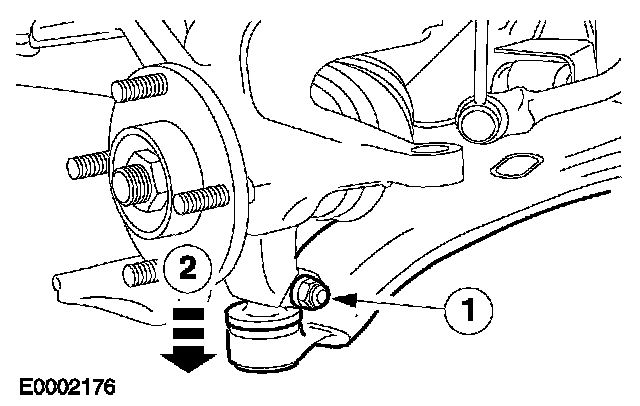 2
1
E0002176