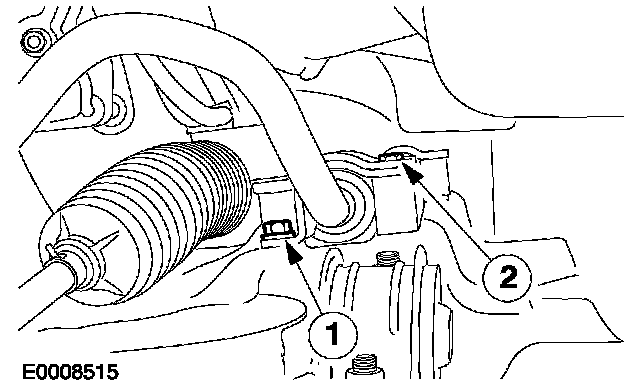 2

1

E0008515