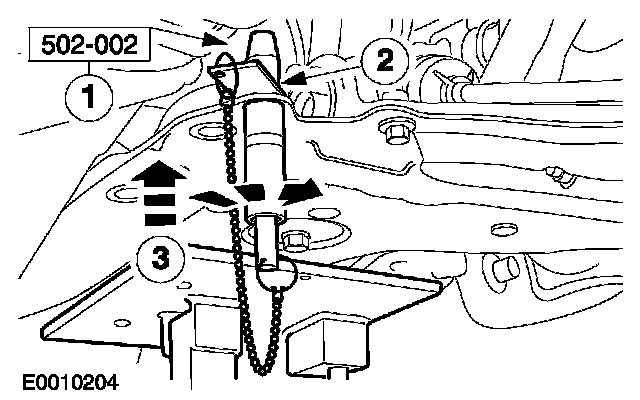 502-002
1
2
3
E0010204