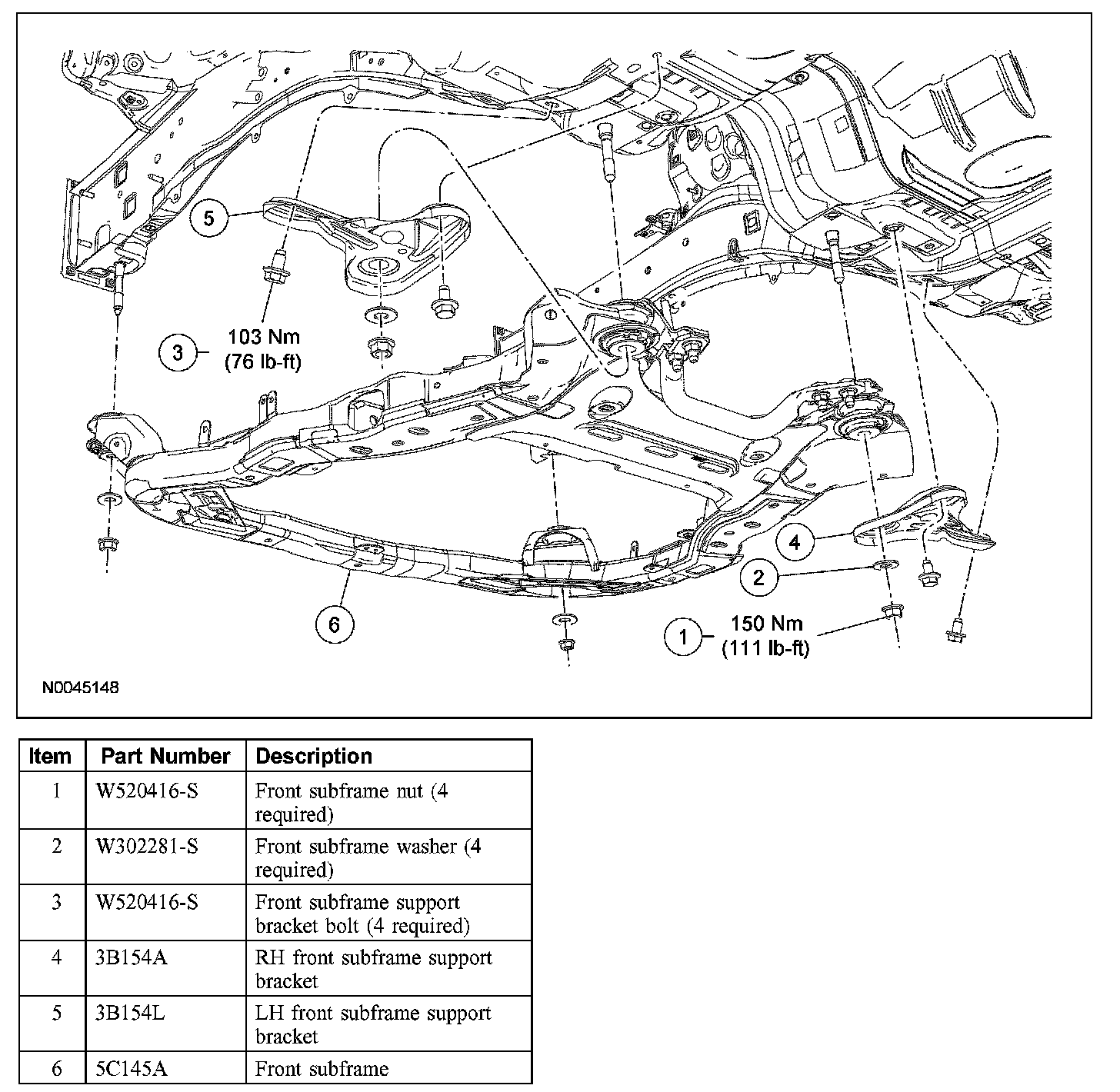 5

3 103 Nm (76 lb-ft)

4

2

6

1 150 Nm (111 lb-ft)

N0045148

| Item | Part Number | Description |
|---|---|---|
| 1 | W520416-S | Front subframe nut (4 required) |
| 2 | W302281-S | Front subframe washer (4 required) |
| 3 | W520416-S | Front subframe support bracket bolt (4 required) |
| 4 | 3B154A | RH front subframe support bracket |
| 5 | 3B154L | LH front subframe support bracket |
| 6 | 5C145A | Front subframe |