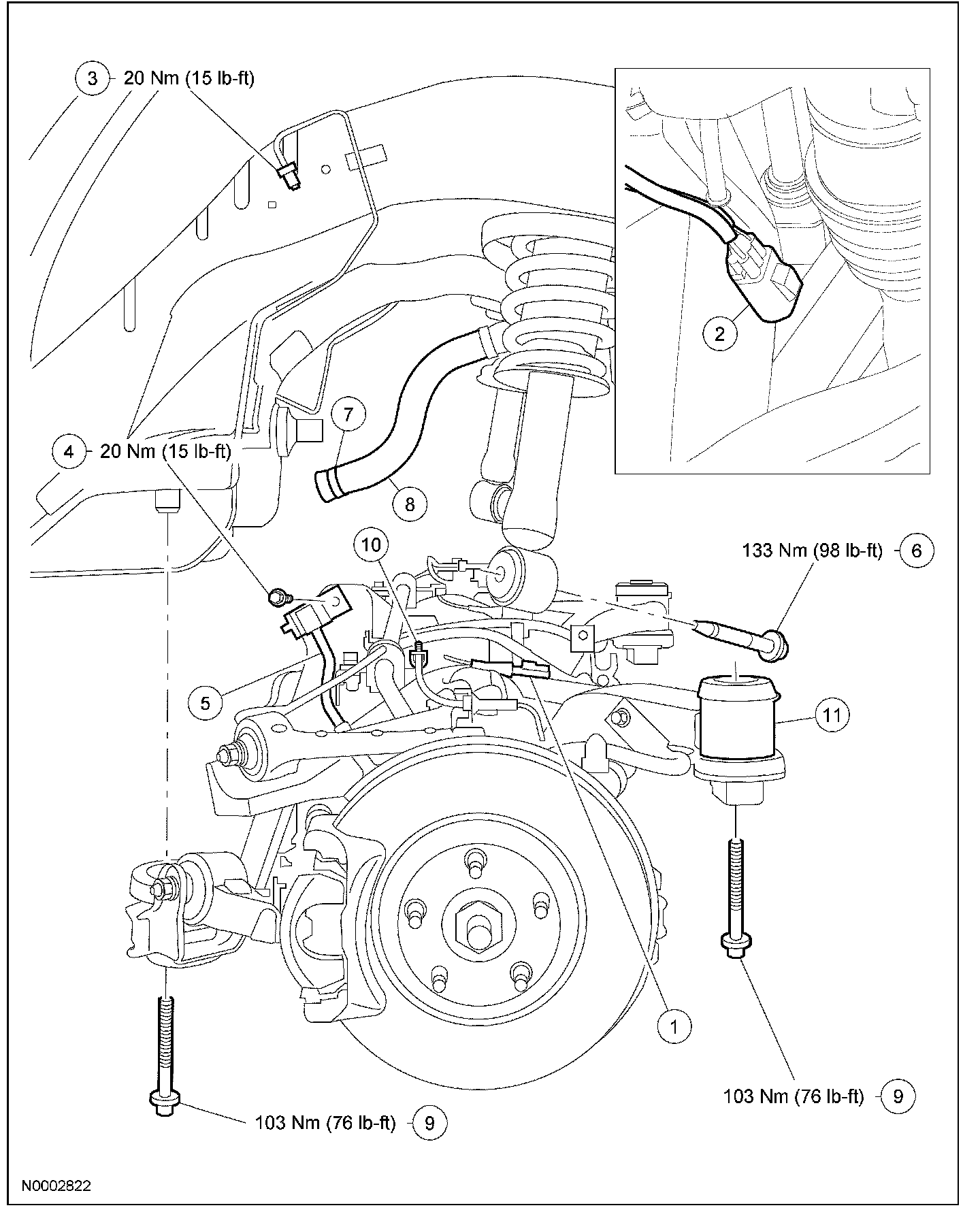 3 20 Nm (15 lb-ft)

2

4 20 Nm (15 lb-ft)

7

8

10

133 Nm (98 lb-ft) 6

5

11

1

103 Nm (76 lb-ft) 9

103 Nm (76 lb-ft) 9

N0002822