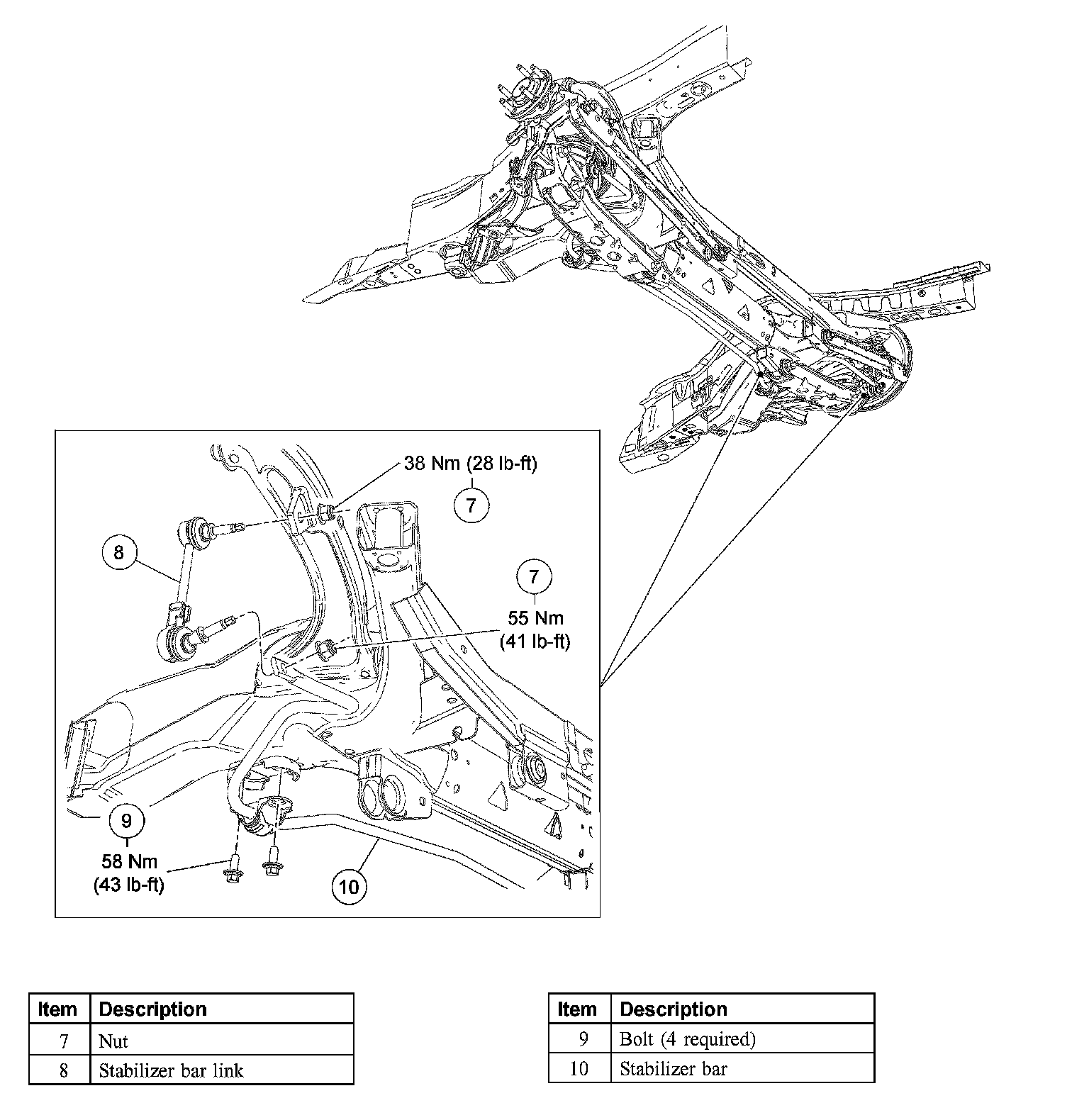 38 Nm (28 lb-ft)

7

8

7

55 Nm
(41 lb-ft)

9

58 Nm
(43 lb-ft)

10

| Item | Description |
|---|---|
| 7 | Nut |
| 8 | Stabilizer bar link |

| Item | Description |
|---|---|
| 9 | Bolt (4 required) |
| 10 | Stabilizer bar |