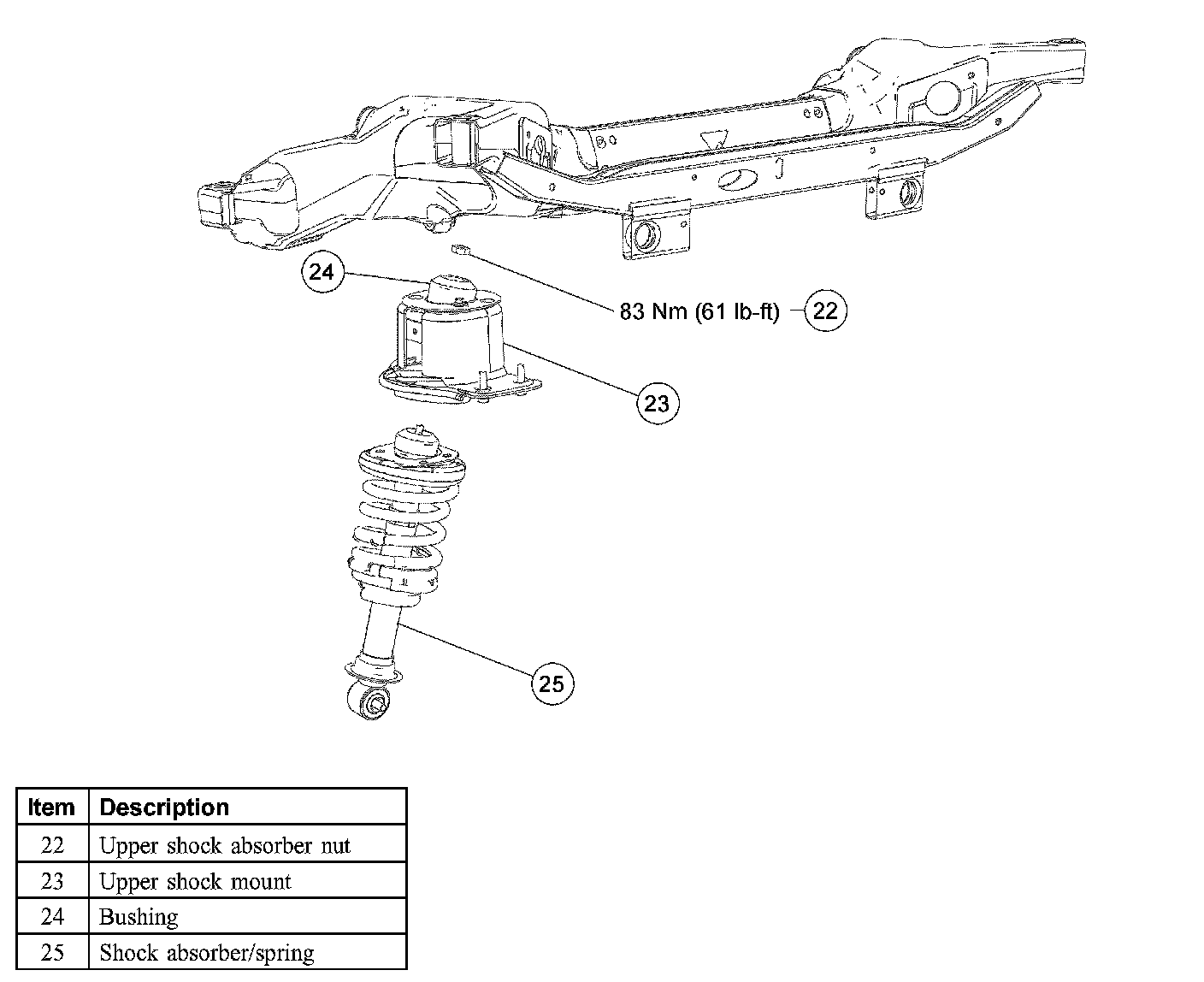 24

83 Nm (61 lb-ft) 22

23

25

| Item | Description |
|---|---|
| 22 | Upper shock absorber nut |
| 23 | Upper shock mount |
| 24 | Bushing |
| 25 | Shock absorber/spring |