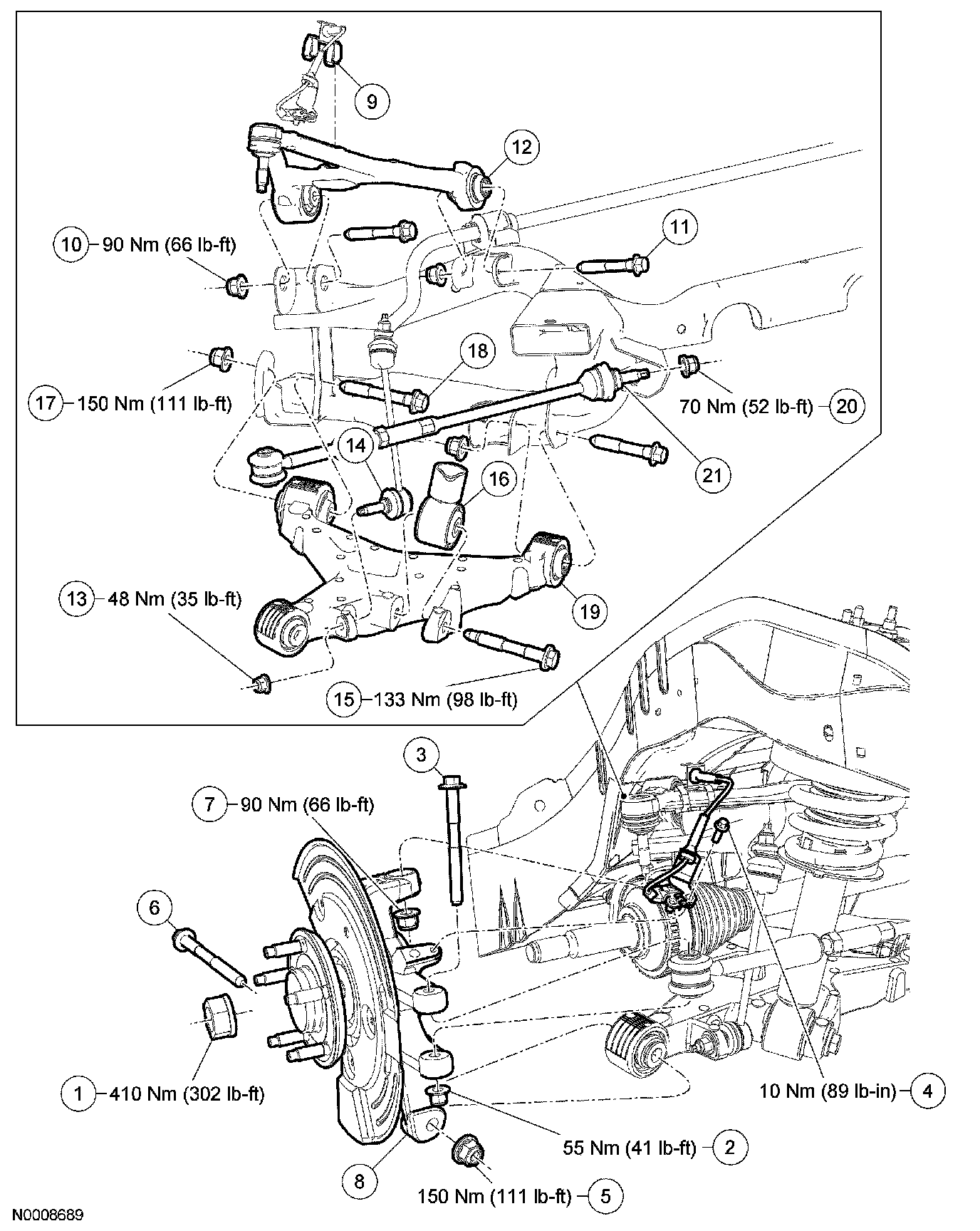 9

12

10 90 Nm (66 lb-ft)

11

18

17 150 Nm (111 lb-ft)

70 Nm (52 lb-ft) 20

14

16

21

13 48 Nm (35 lb-ft)

19

15 133 Nm (98 lb-ft)

3

7 90 Nm (66 lb-ft)

6

1 410 Nm (302 lb-ft)

10 Nm (89 lb-in) 4

55 Nm (41 lb-ft) 2

8

150 Nm (111 lb-ft) 5

N0008689